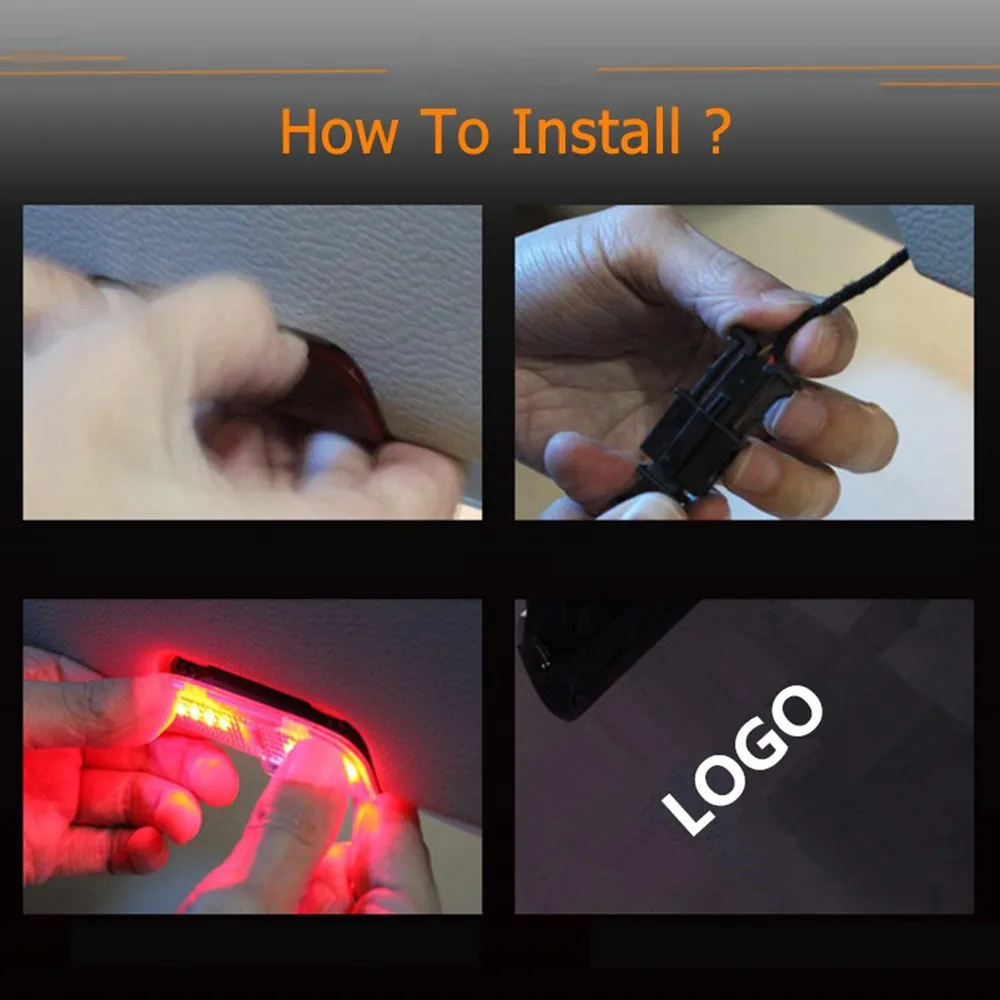 How To Install ?

LOGO