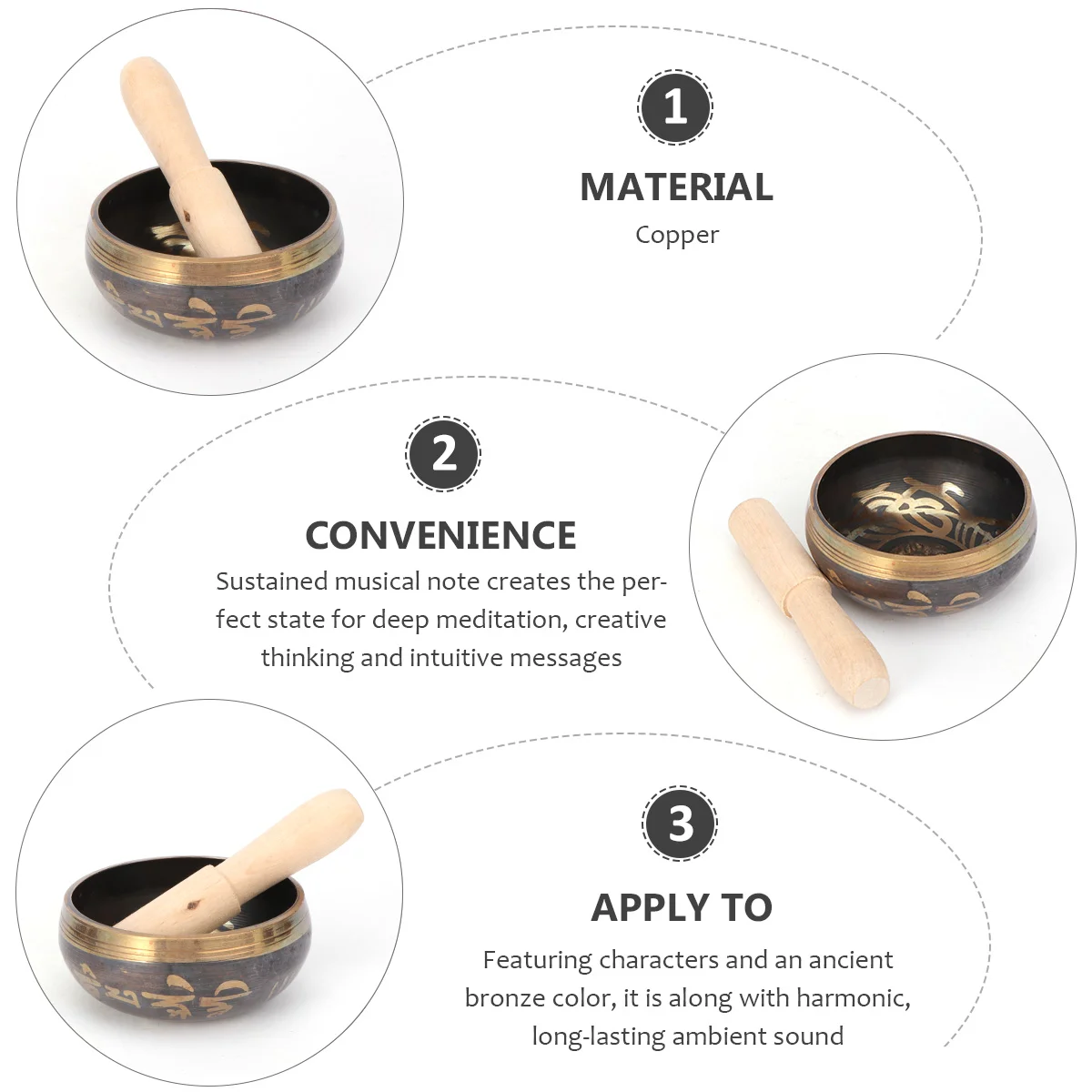 1

MATERIAL

Copper

2

CONVENIENCE

Sustained musical note creates the perfect state for deep meditation, creative thinking and intuitive messages

3

APPLY TO

Featuring characters and an ancient bronze color, it is along with harmonic, long-lasting ambient sound