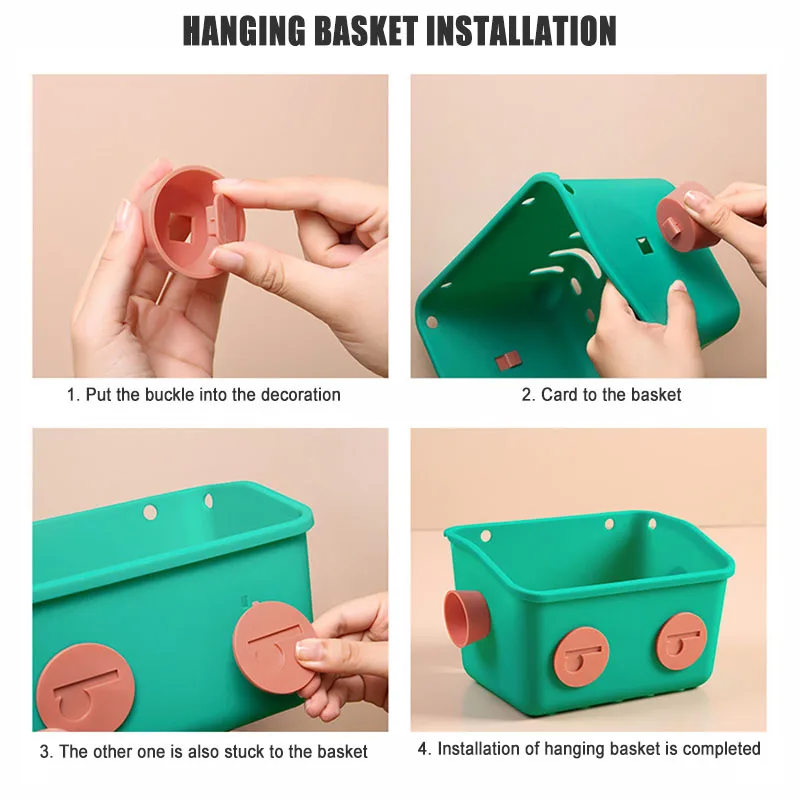 HANGING BASKET INSTALLATION

1. Put the buckle into the decoration

2. Card to the basket

3. The other one is also stuck to the basket

4. Installation of hanging basket is completed