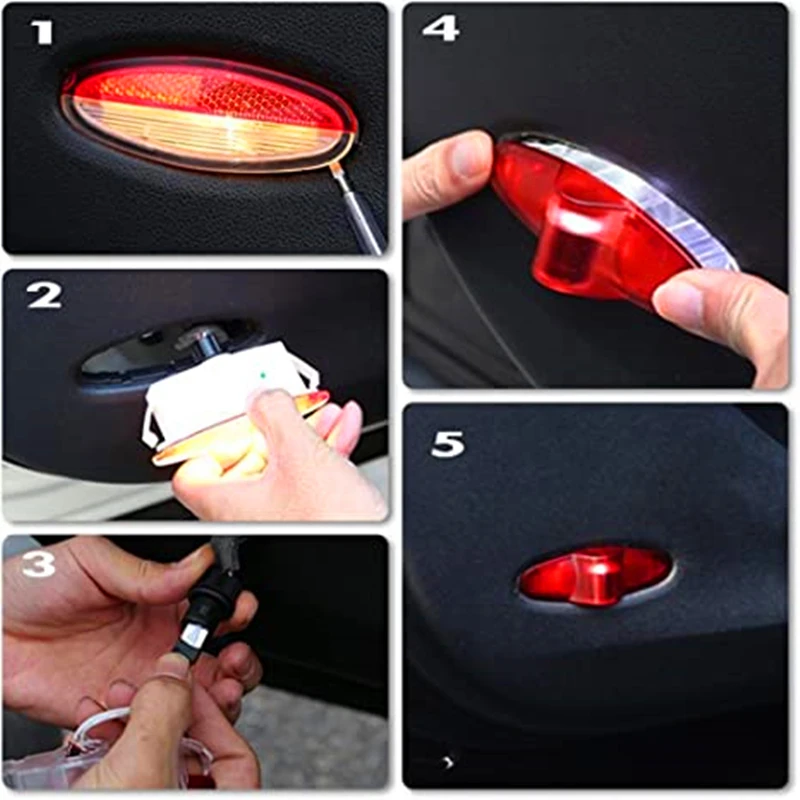 1
2
3
4
5