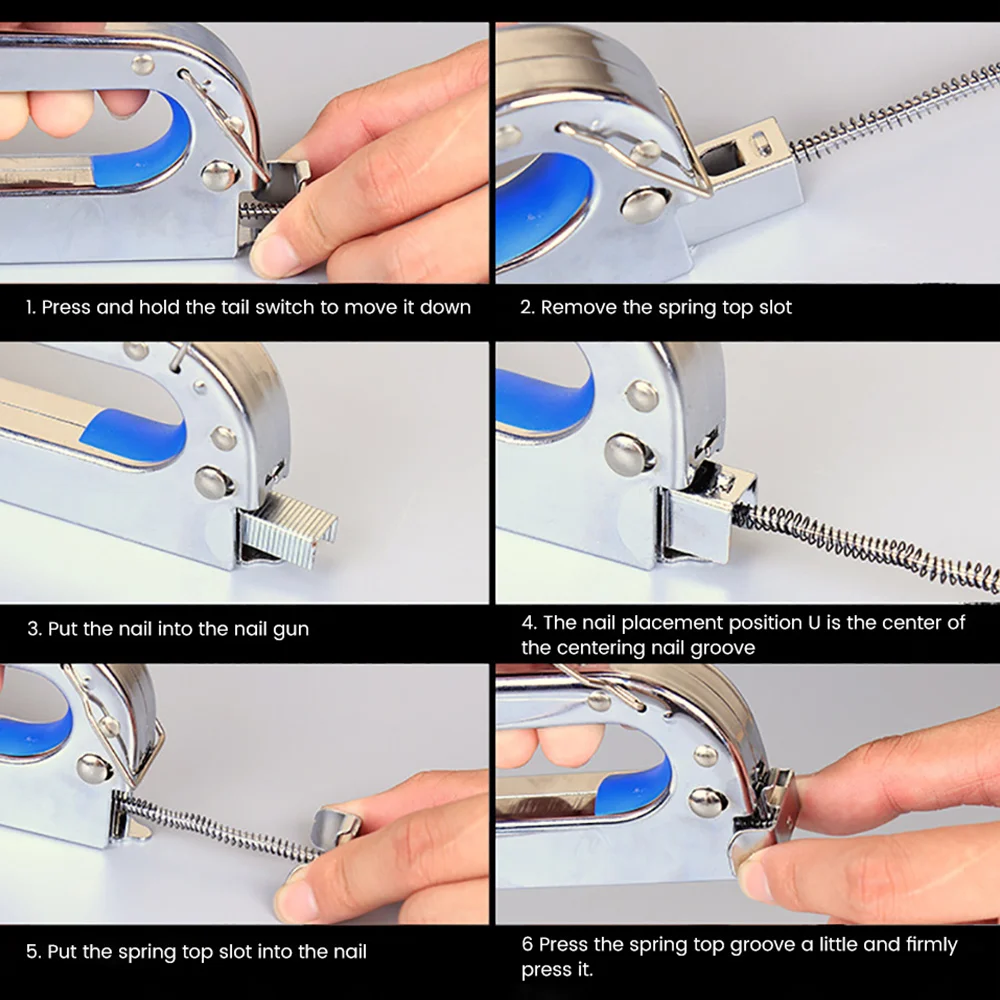 1. Press and hold the tail switch to move it down

2. Remove the spring top slot

3. Put the nail into the nail gun

4. The nail placement position U is the center of the centering nail groove

5. Put the spring top slot into the nail

6 Press the spring top groove a little and firmly press it.