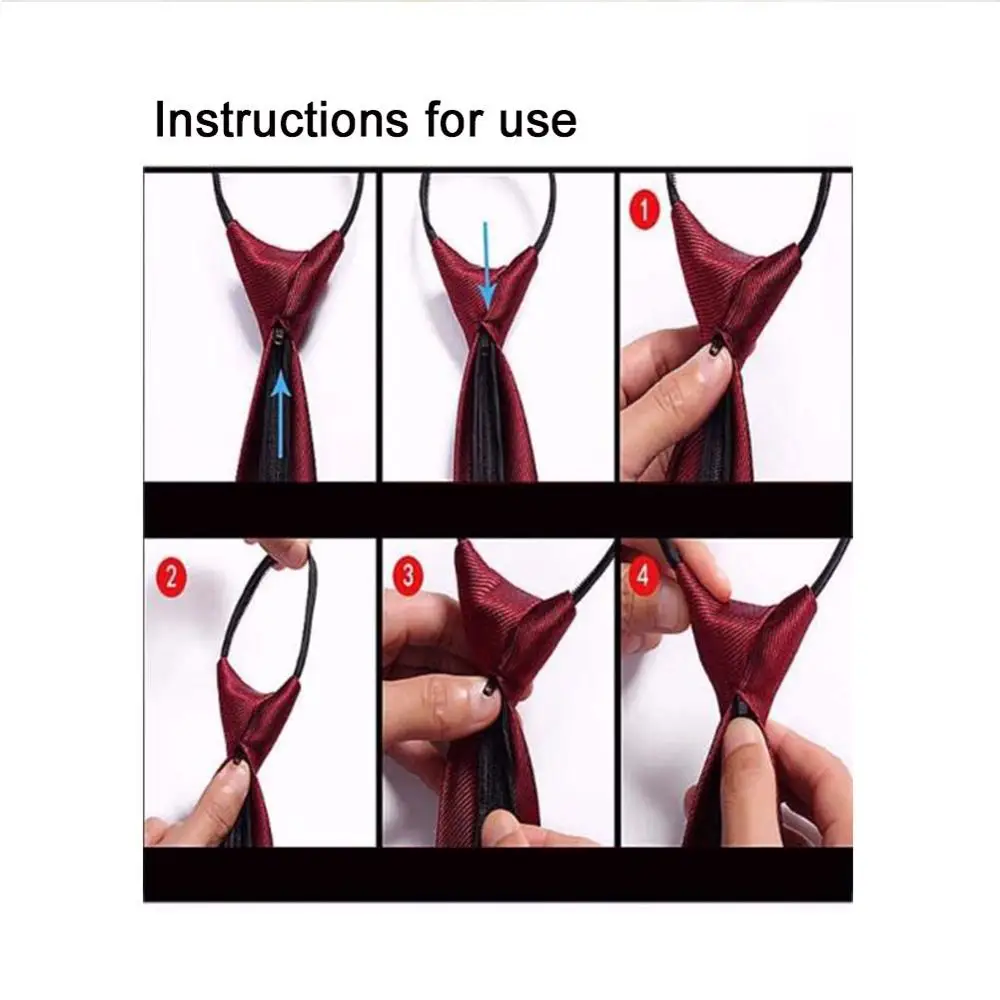 Instructions for use

1

2

3

4