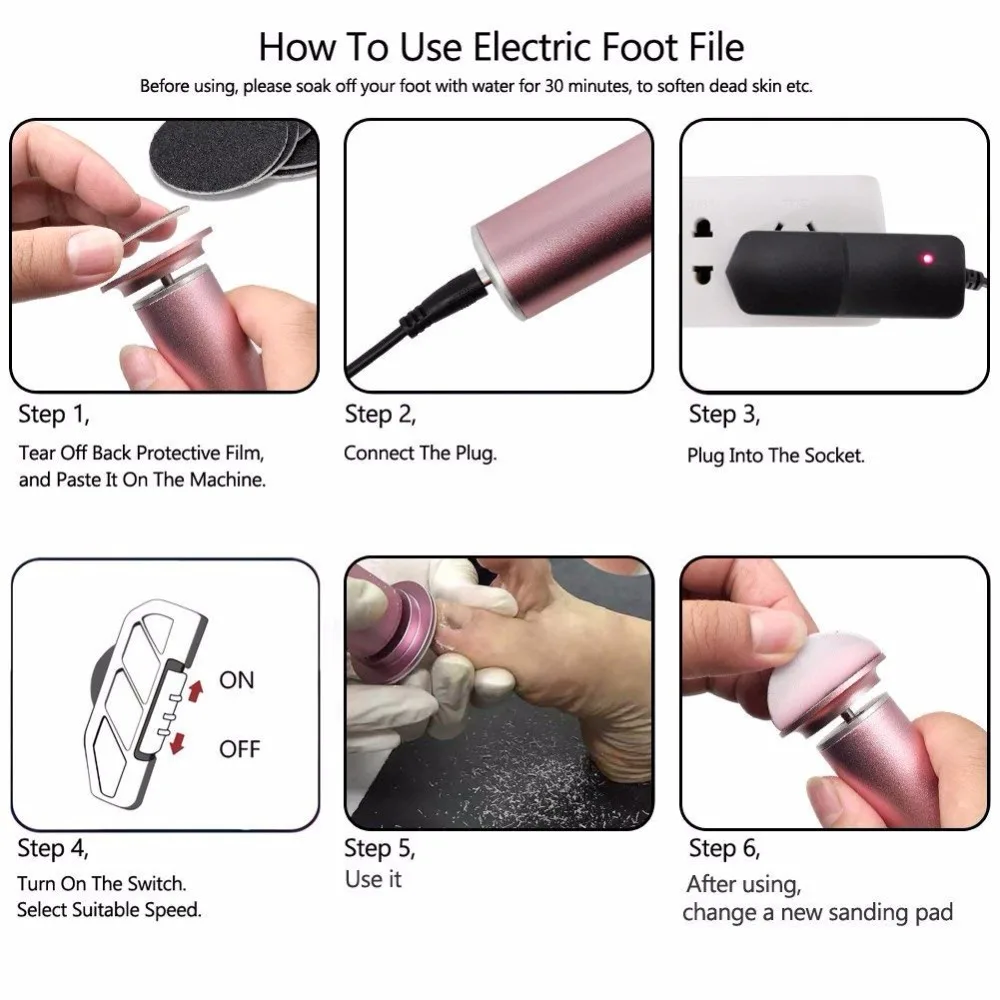 How To Use Electric Foot File

Before using, please soak off your foot with water for 30 minutes, to soften dead skin etc.

Step 1,
Tear Off Back Protective Film, and Paste It On The Machine.

Step 2,
Connect The Plug.

Step 3,
Plug Into The Socket.

ON
OFF

Step 4,
Turn On The Switch. Select Suitable Speed.

Step 5,
Use it

Step 6,
After using, change a new sanding pad