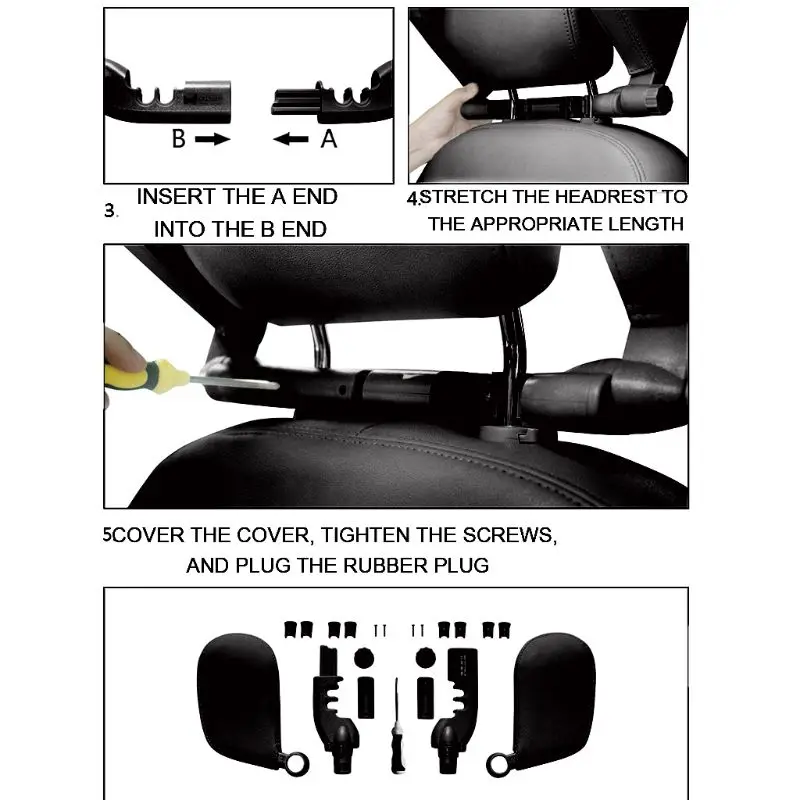 B →
← A

3. INSERT THE A END INTO THE B END

4.STRETCH THE HEADREST TO THE APPROPRIATE LENGTH

5COVER THE COVER, TIGHTEN THE SCREWS, AND PLUG THE RUBBER PLUG