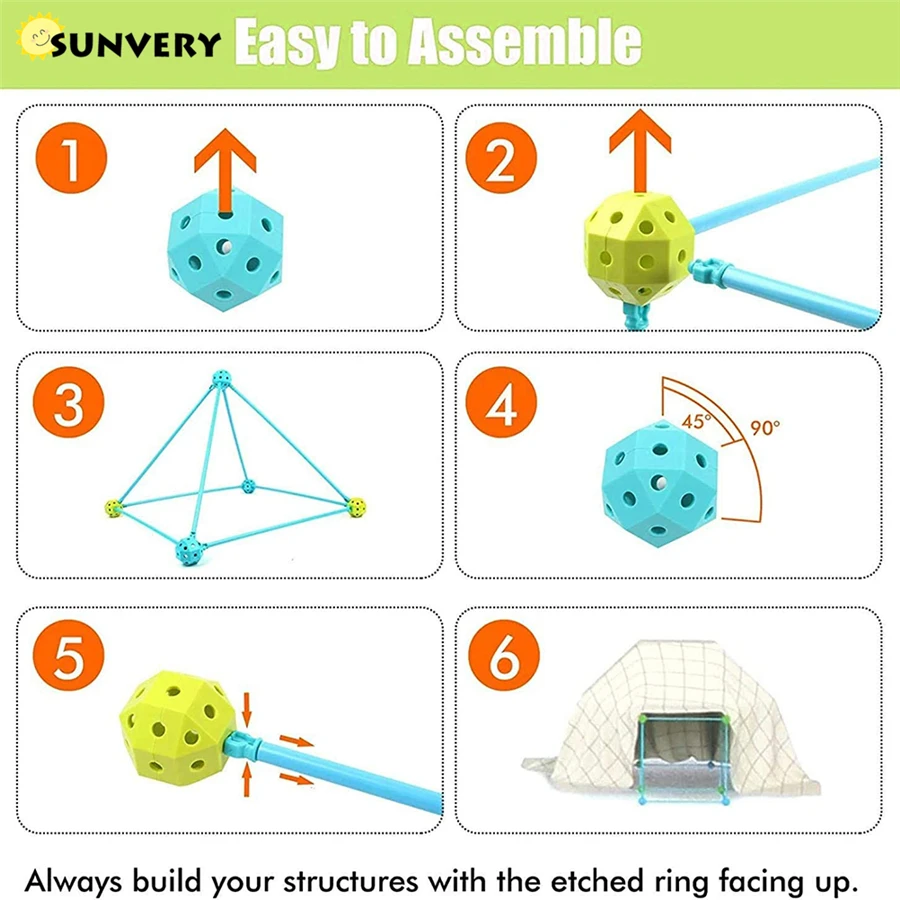 SUNVERY Easy to Assemble

1

2

3

4

45°

90°

5

6

Always build your structures with the etched ring facing up.