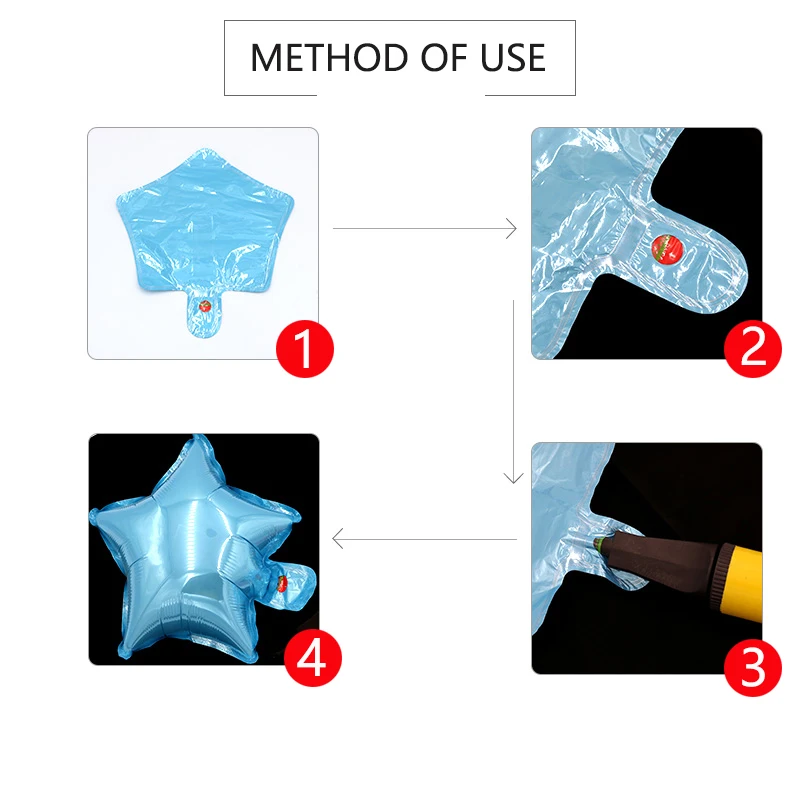 METHOD OF USE

1

2

3

4