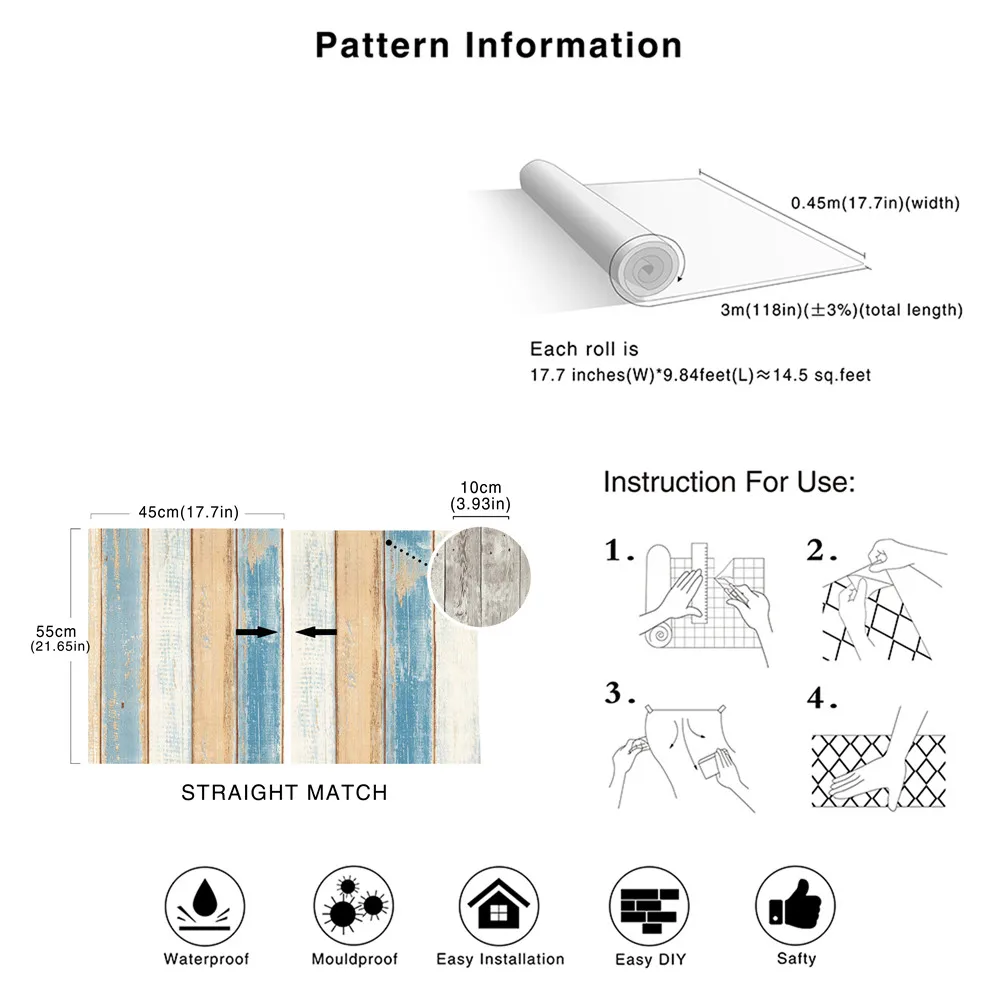 Pattern Information

0.45m(17.7in)(width)

3m(118in)(±3%)(total length)

Each roll is
17.7 inches(W)*9.84feet(L)≈14.5 sq.feet

45cm(17.7in)

10cm
(3.93in)

55cm
(21.65in)

STRAIGHT MATCH

Instruction For Use:

1.

2.

3.

4.

Waterproof

Mouldproof

Easy Installation

Easy DIY

Safty