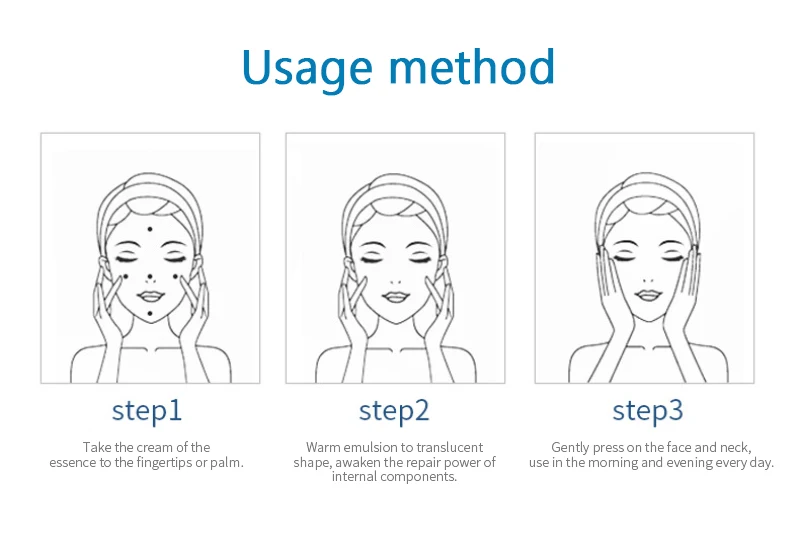 Usage method

step1

Take the cream of the essence to the fingertips or palm.

step2

Warm emulsion to translucent shape, awaken the repair power of internal components.

step3

Gently press on the face and neck, use in the morning and evening every day.