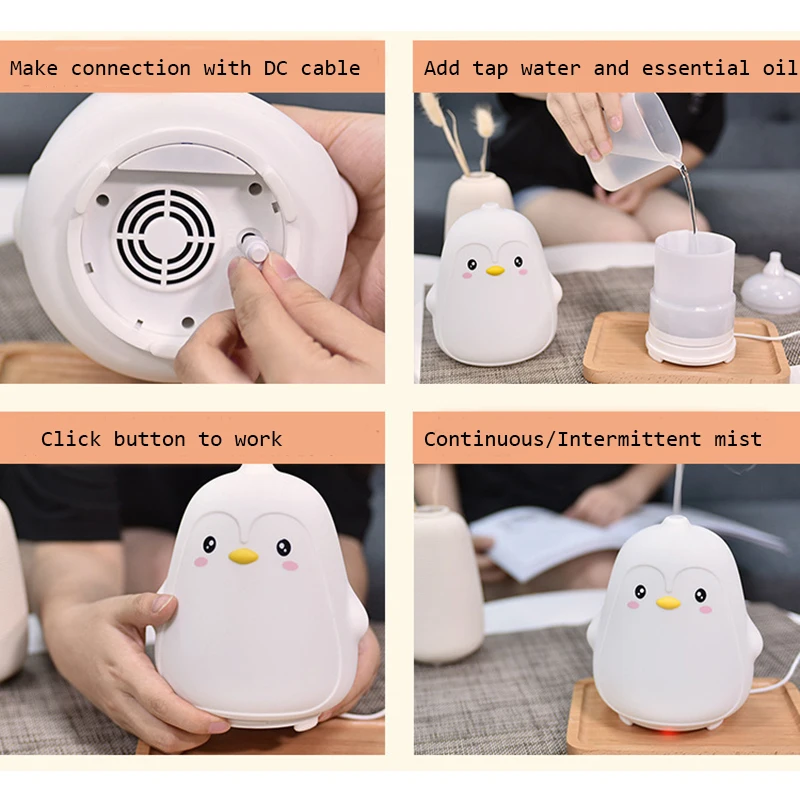 Make connection with DC cable

Add tap water and essential oil

Click button to work

Continuous/Intermittent mist