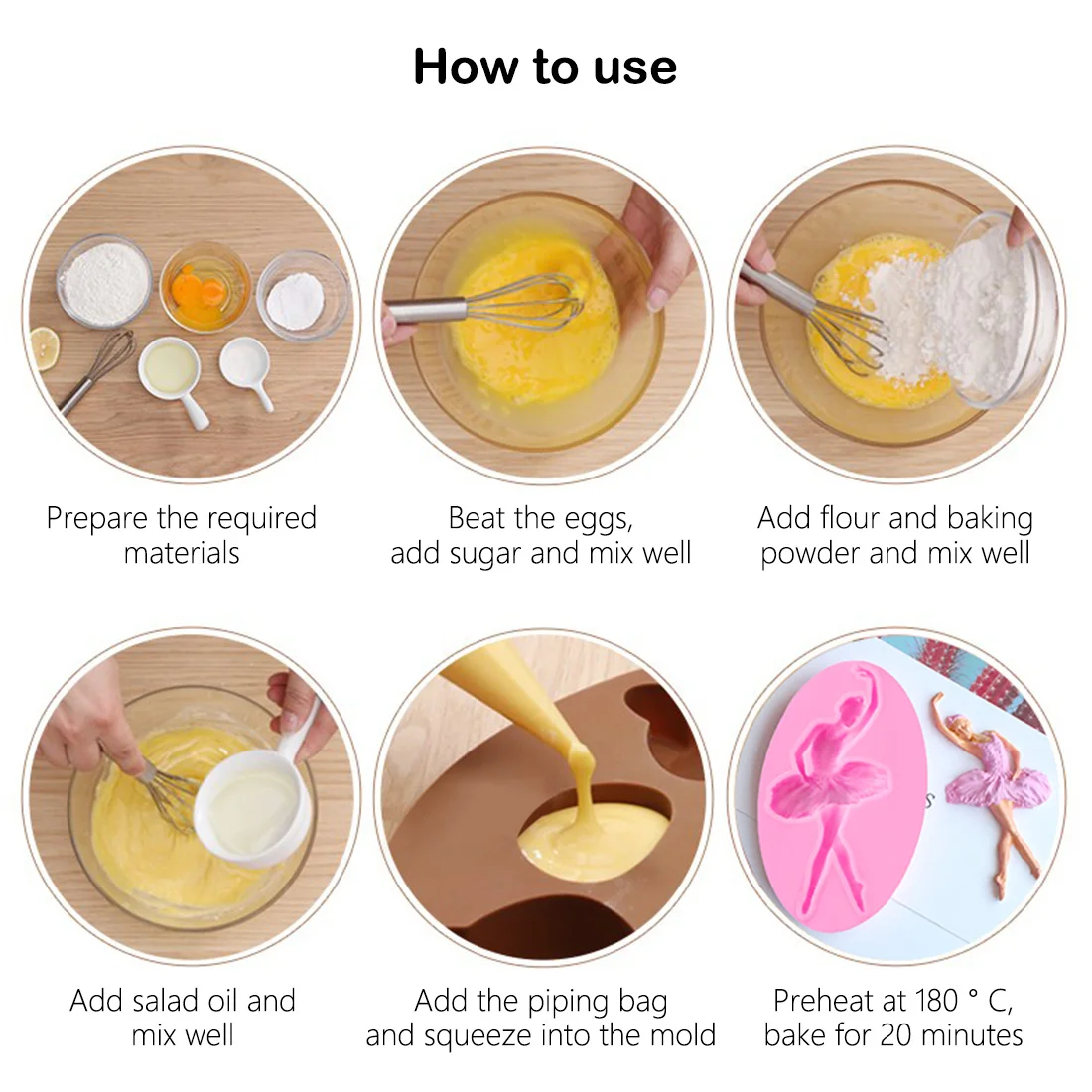 How to use

Prepare the required materials

Beat the eggs, add sugar and mix well

Add flour and baking powder and mix well

Add salad oil and mix well

Add the piping bag and squeeze into the mold

Preheat at 180 ° C, bake for 20 minutes