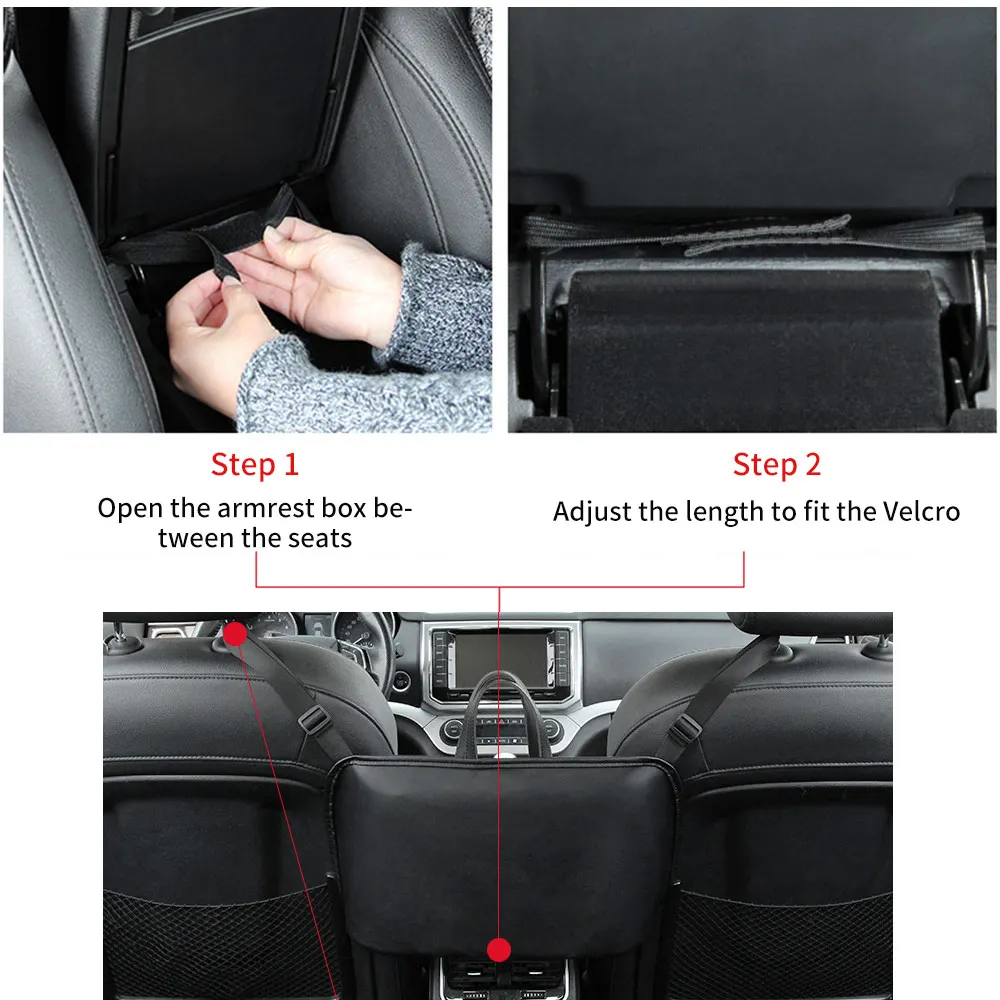 Step 1

Open the armrest box between the seats

Step 2

Adjust the length to fit the Velcro