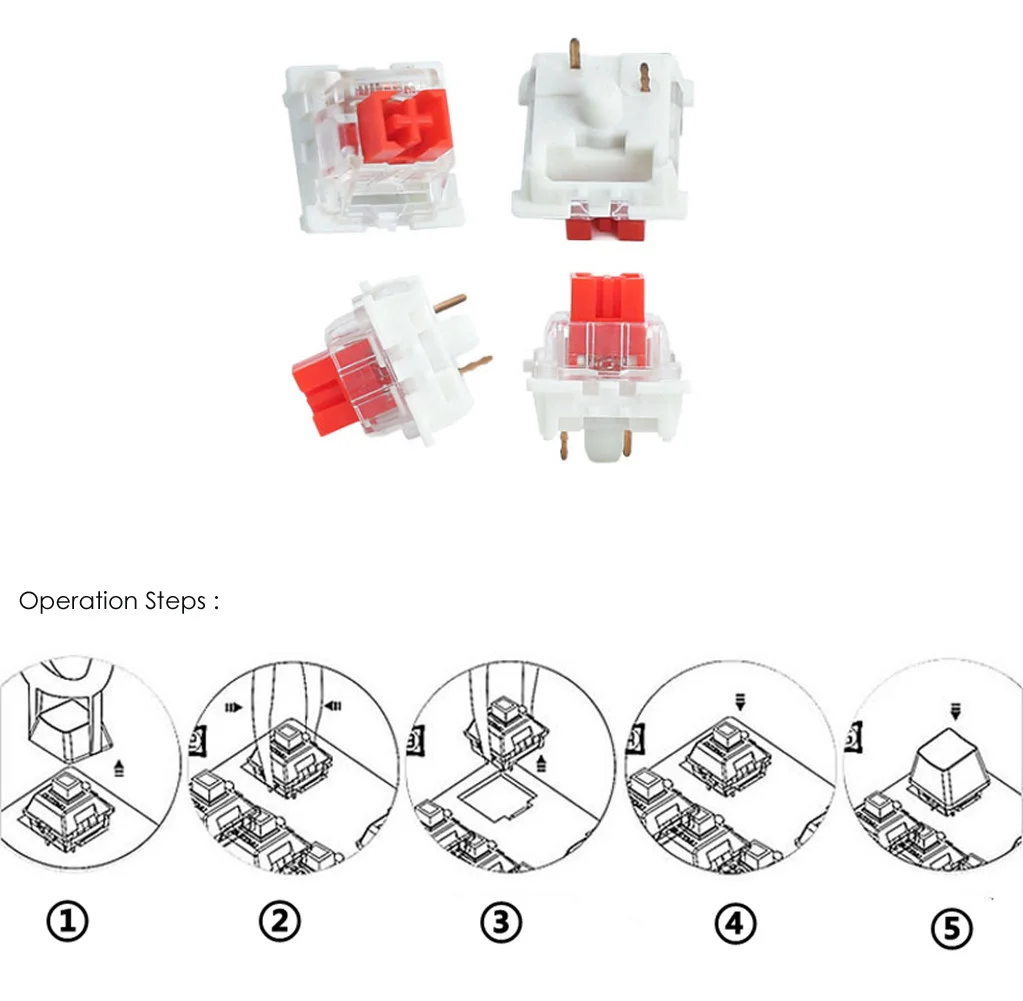 Operation Steps :

①

②

③

④

⑤