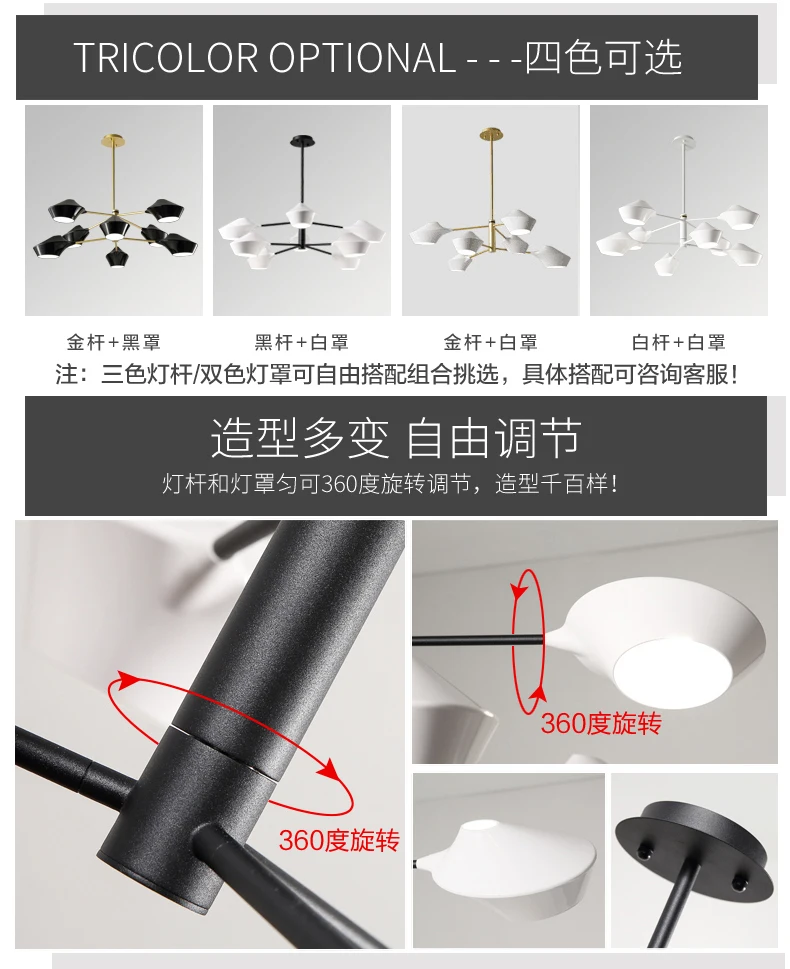 TRICOLOR OPTIONAL - - -四色可选

金杆+黑罩

黑杆+白罩

金杆+白罩

白杆+白罩

注：三色灯杆/双色灯罩可自由搭配组合挑选，具体搭配可咨询客服！

造型多变 自由调节

灯杆和灯罩匀可360度旋转调节，造型千百样！

360度旋转

360度旋转