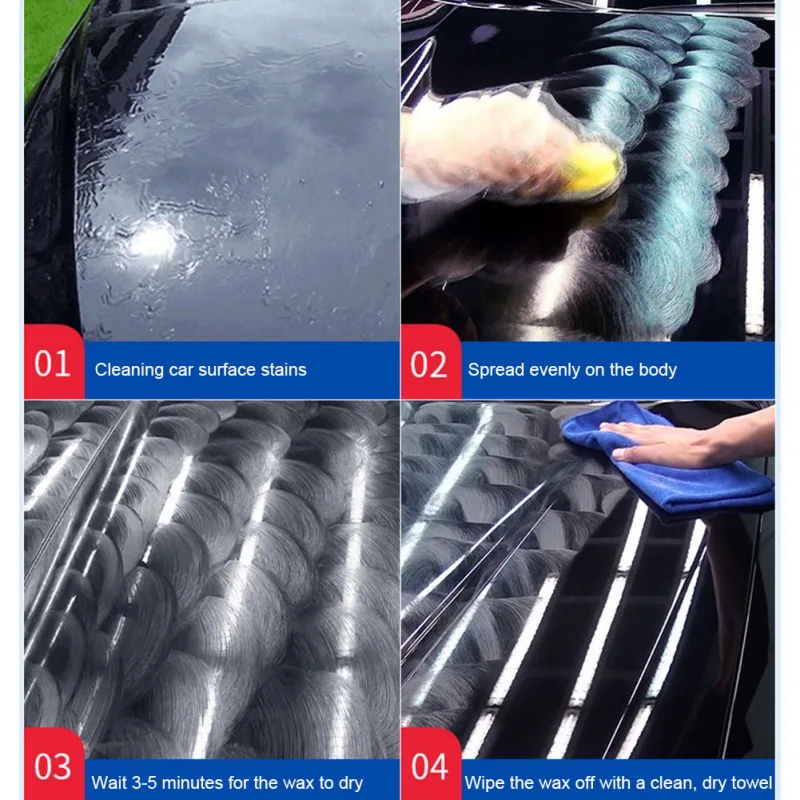 01 Cleaning car surface stains

02 Spread evenly on the body

03 Wait 3-5 minutes for the wax to dry

04 Wipe the wax off with a clean, dry towel