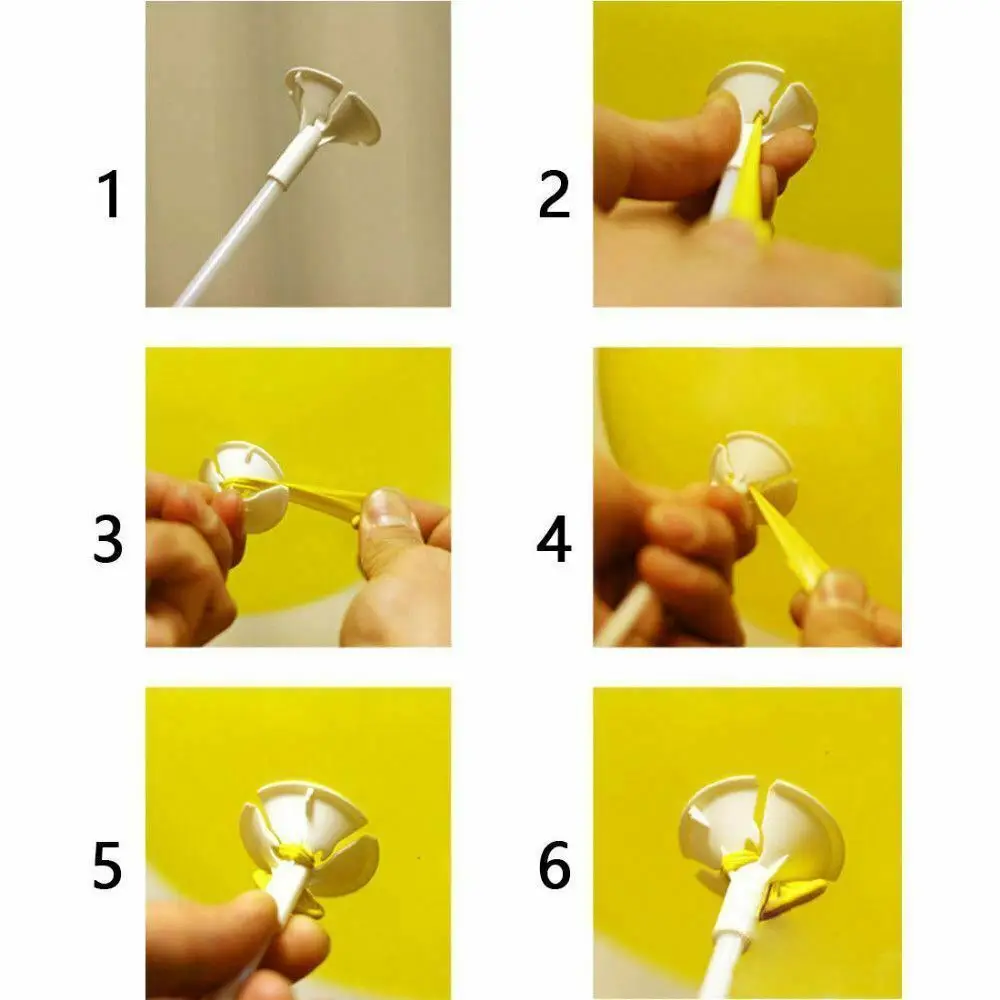 1

2

3

4

5

6