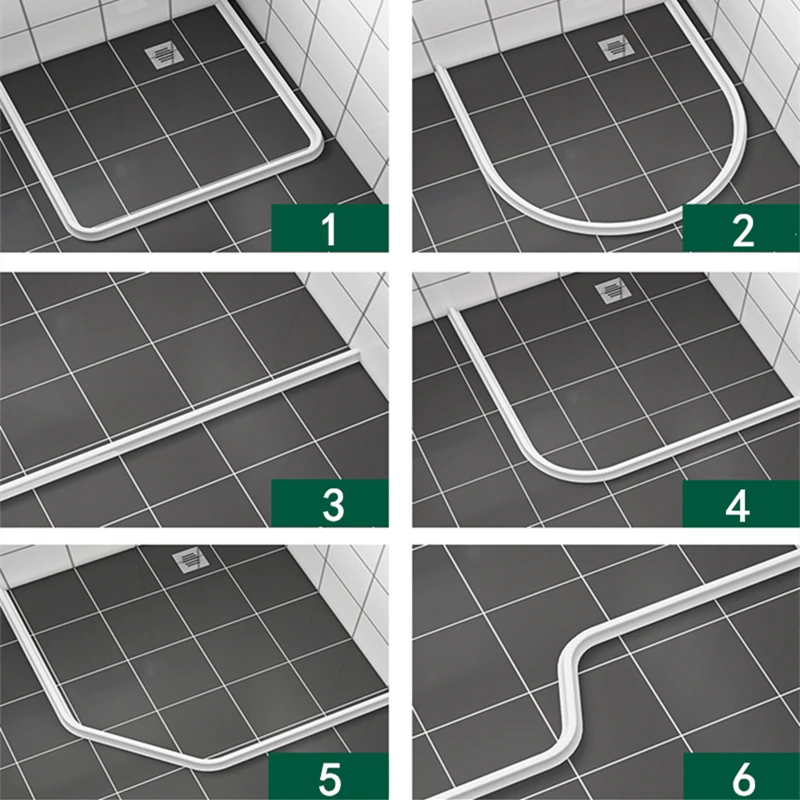 1

2

3

4

5

6