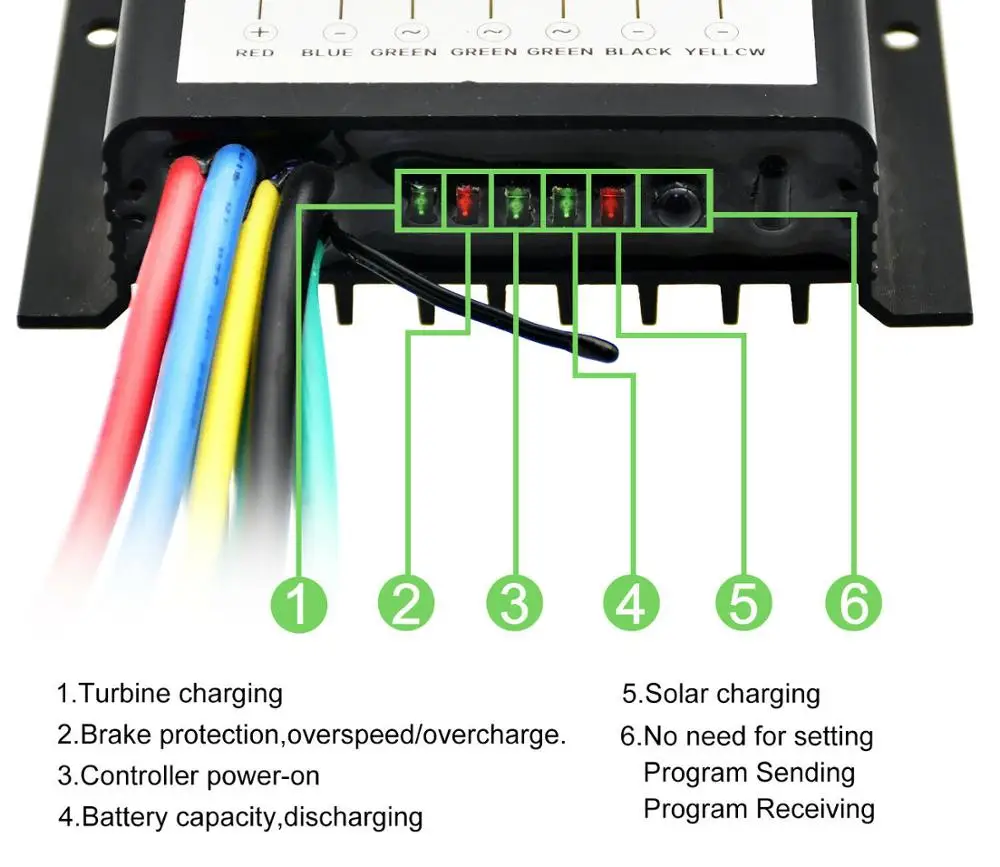 + − ~ ~ ~ − −
RED BLUE GREEN GREEN GREEN BLACK YELLCW

1 2 3 4 5 6

1.Turbine charging
2.Brake protection,overspeed/overcharge.
3.Controller power-on
4.Battery capacity,discharging

5.Solar charging
6.No need for setting
Program Sending
Program Receiving