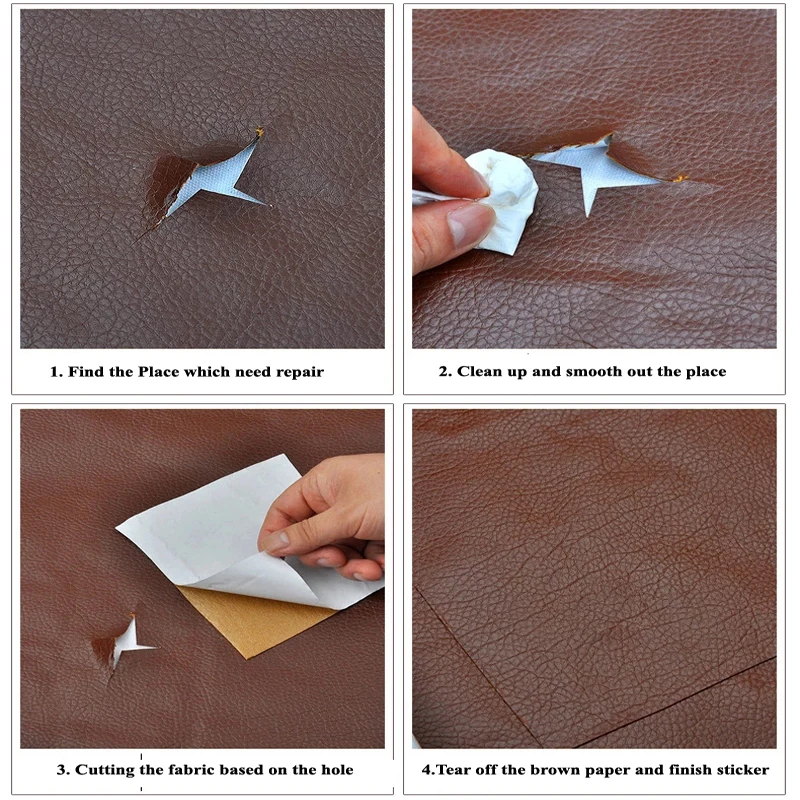 1. Find the Place which need repair

2. Clean up and smooth out the place

3. Cutting the fabric based on the hole

4.Tear off the brown paper and finish sticker