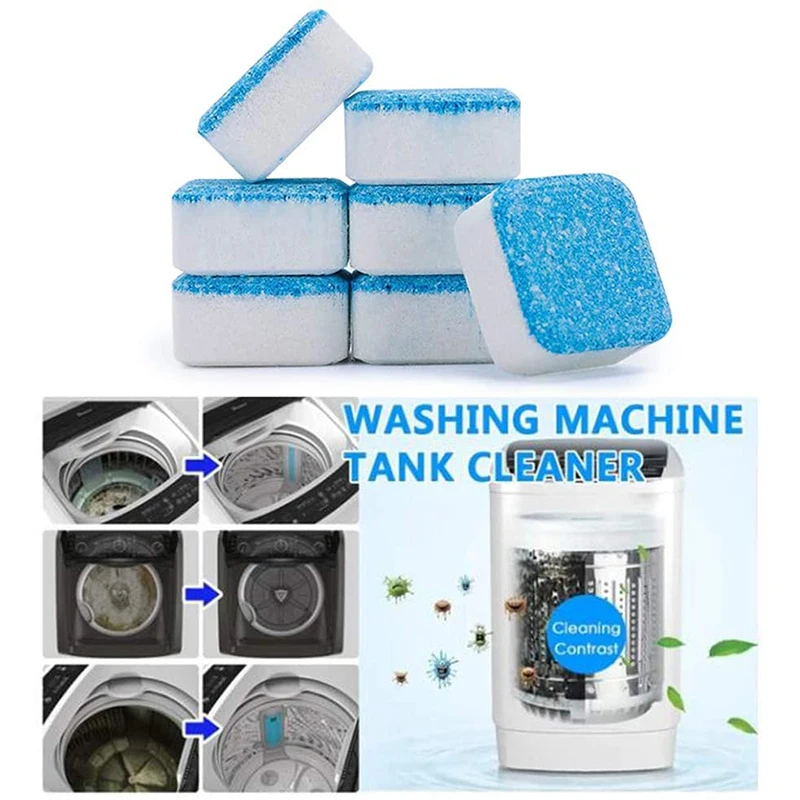 WASHING MACHINE
TANK CLEANER

Cleaning Contrast