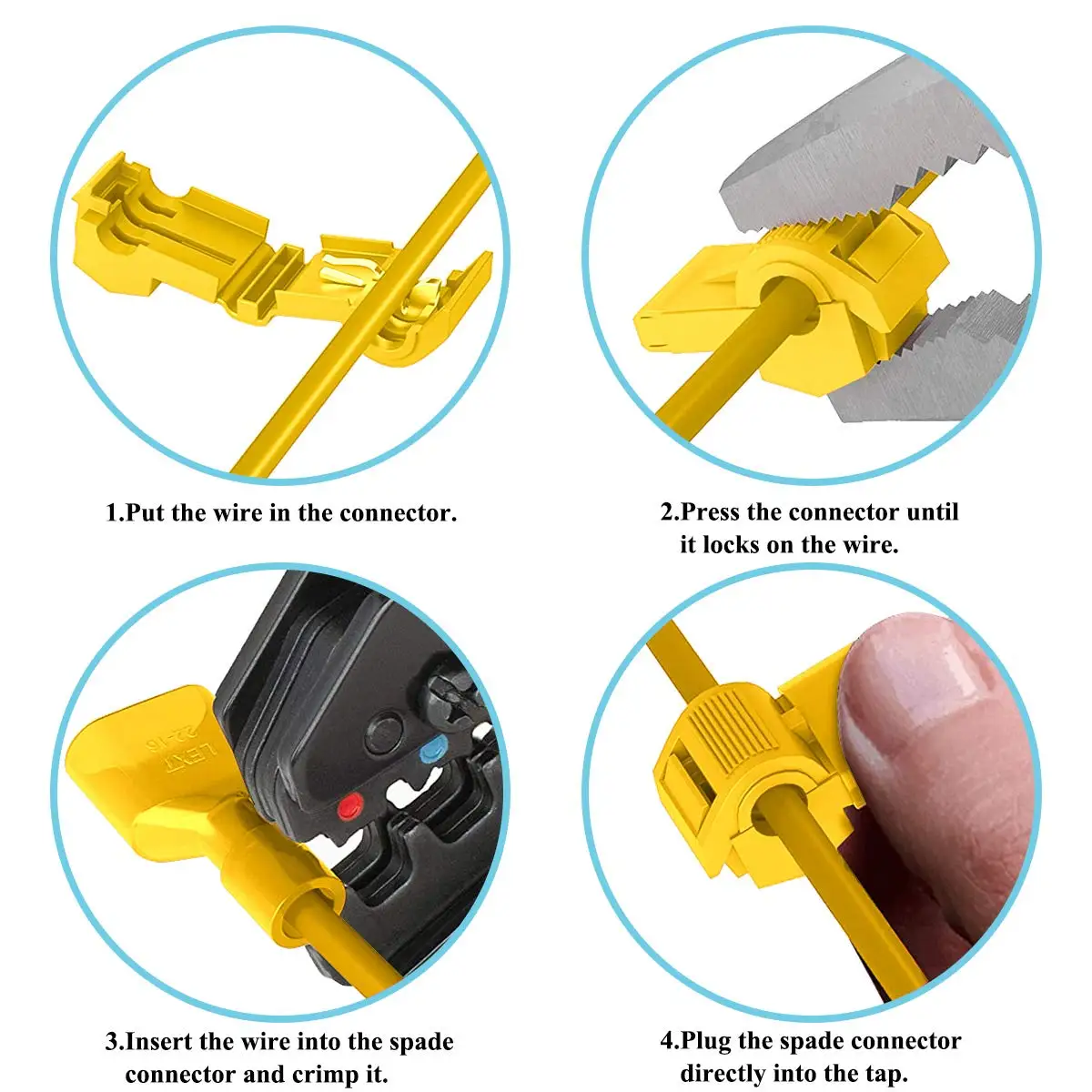 1.Put the wire in the connector.

2.Press the connector until it locks on the wire.

LEXT 22-16

3.Insert the wire into the spade connector and crimp it.

4.Plug the spade connector directly into the tap.