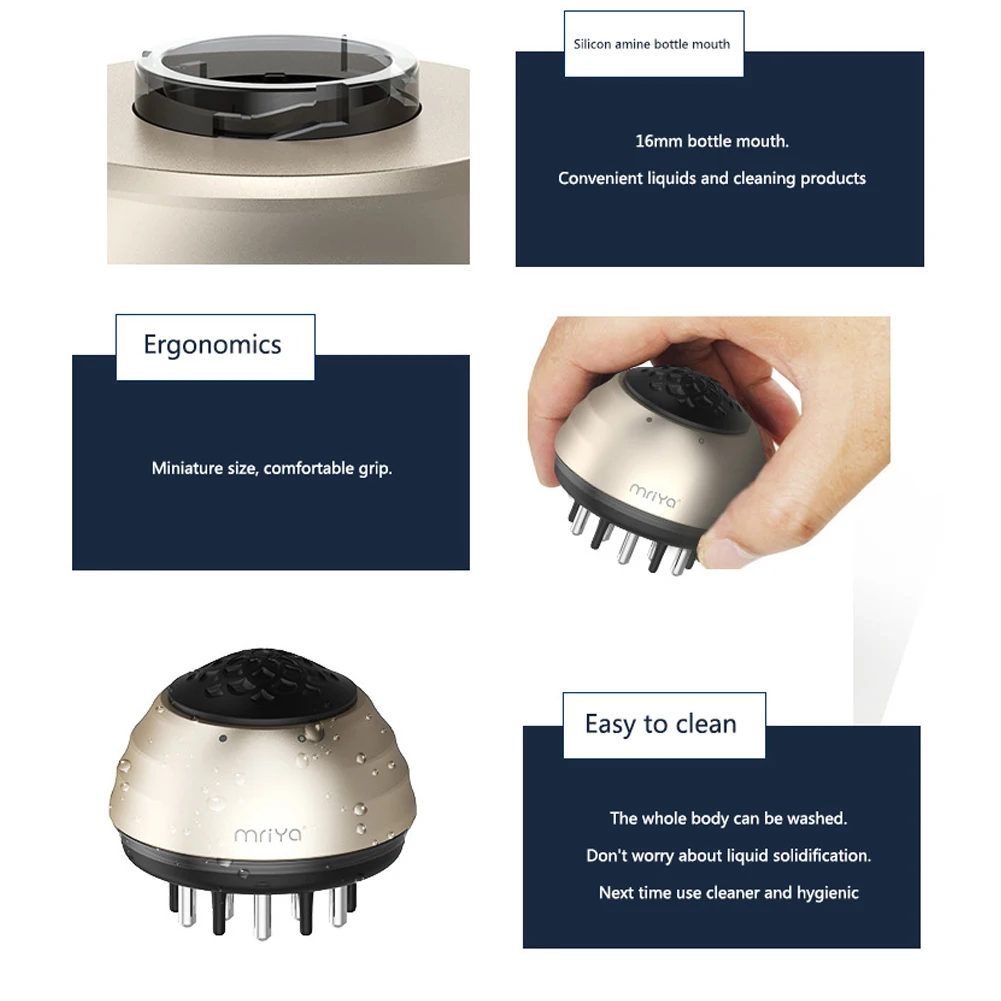 Silicon amine bottle mouth

16mm bottle mouth.

Convenient liquids and cleaning products

Ergonomics

Miniature size, comfortable grip.

mriya

mriya

Easy to clean

The whole body can be washed.

Don't worry about liquid solidification.

Next time use cleaner and hygienic