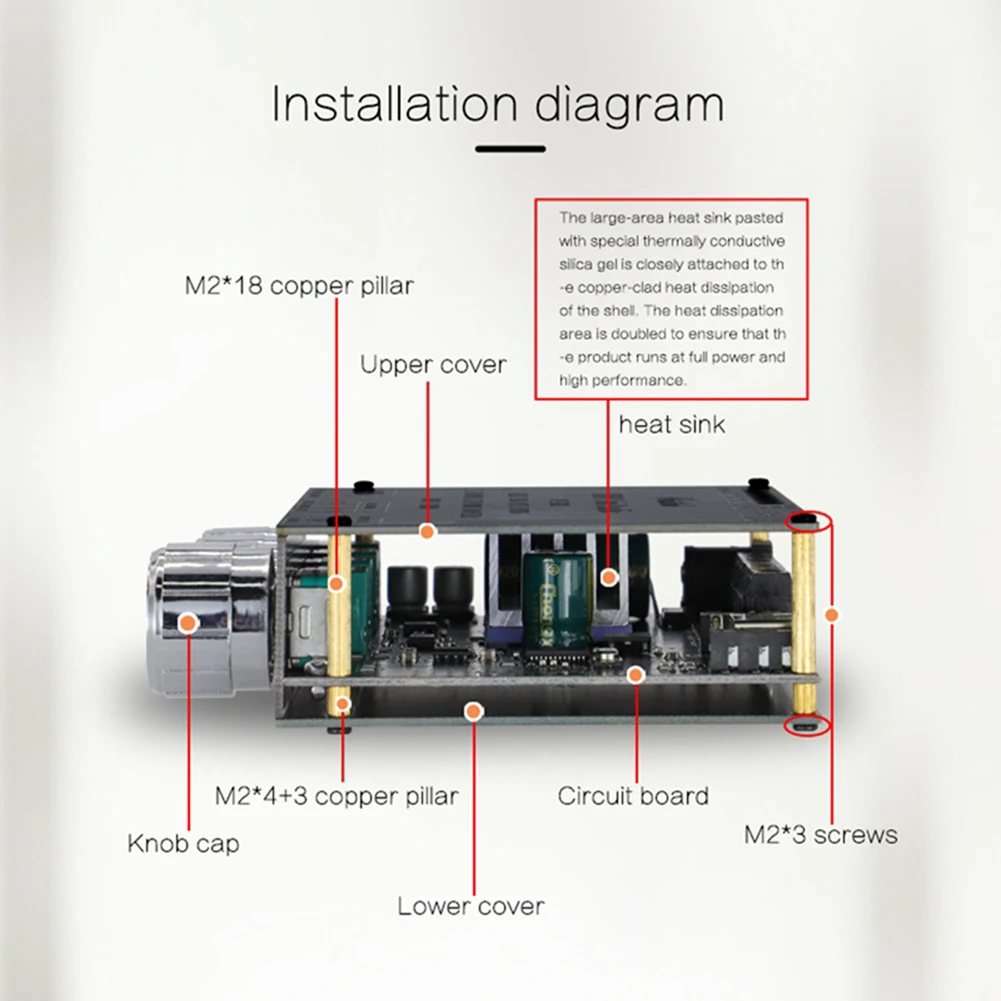 Installation diagram

The large-area heat sink pasted with special thermally conductive silica gel is closely attached to th -e copper-clad heat dissipation of the shell. The heat dissipation area is doubled to ensure that th -e product runs at full power and high performance.

M2*18 copper pillar

Upper cover

heat sink

M2*4+3 copper pillar

Circuit board

Knob cap

M2*3 screws

Lower cover