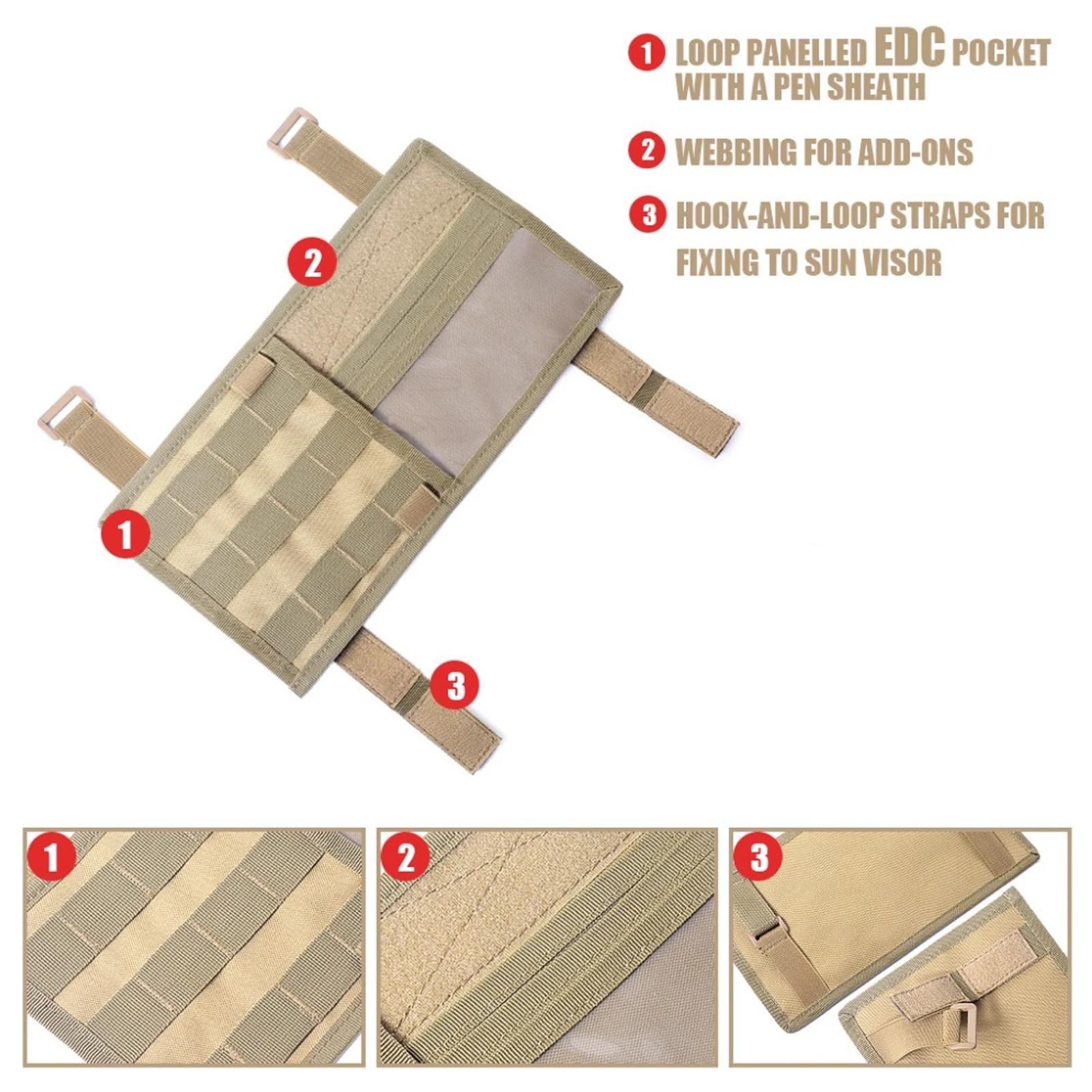 1 LOOP PANELLED EDC POCKET WITH A PEN SHEATH

2 WEBBING FOR ADD-ONS

3 HOOK-AND-LOOP STRAPS FOR FIXING TO SUN VISOR

2

1

3

1

2

3