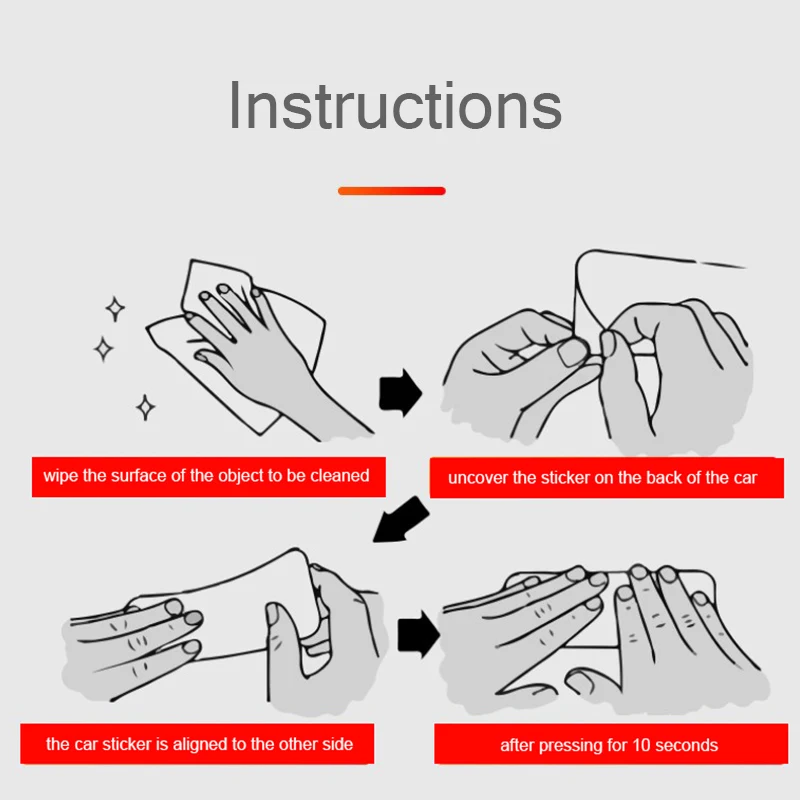 Instructions

wipe the surface of the object to be cleaned

uncover the sticker on the back of the car

the car sticker is aligned to the other side

after pressing for 10 seconds