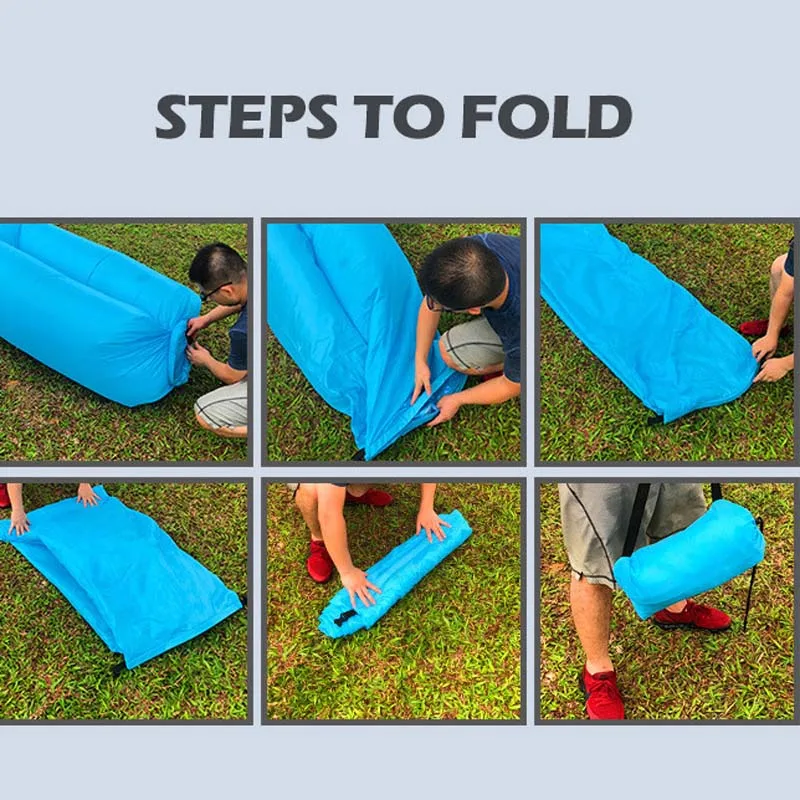 STEPS TO FOLD