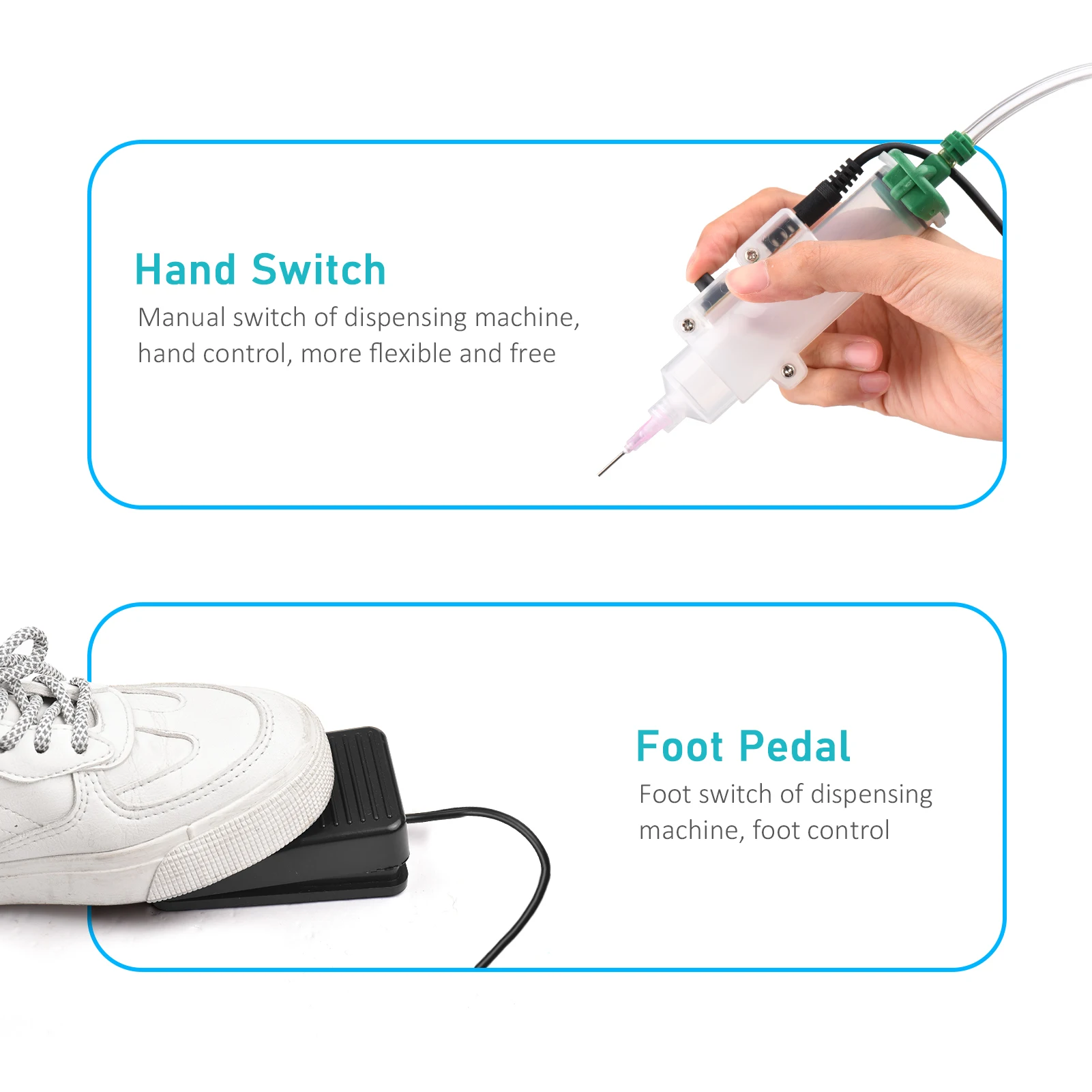 Hand Switch

Manual switch of dispensing machine, hand control, more flexible and free

Foot Pedal

Foot switch of dispensing machine, foot control