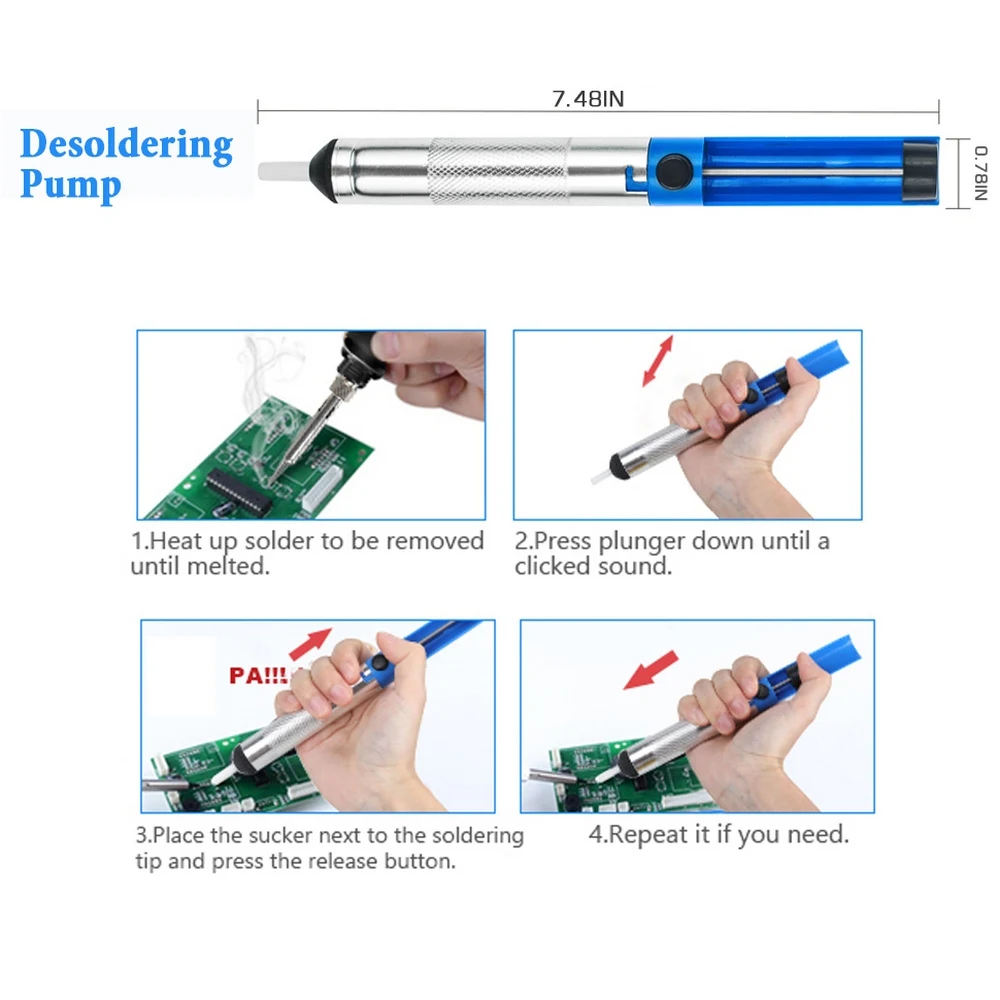 Desoldering Pump

7.48IN

0.78IN

1.Heat up solder to be removed until melted.

2.Press plunger down until a clicked sound.

PA!!!

3.Place the sucker next to the soldering tip and press the release button.

4.Repeat it if you need.