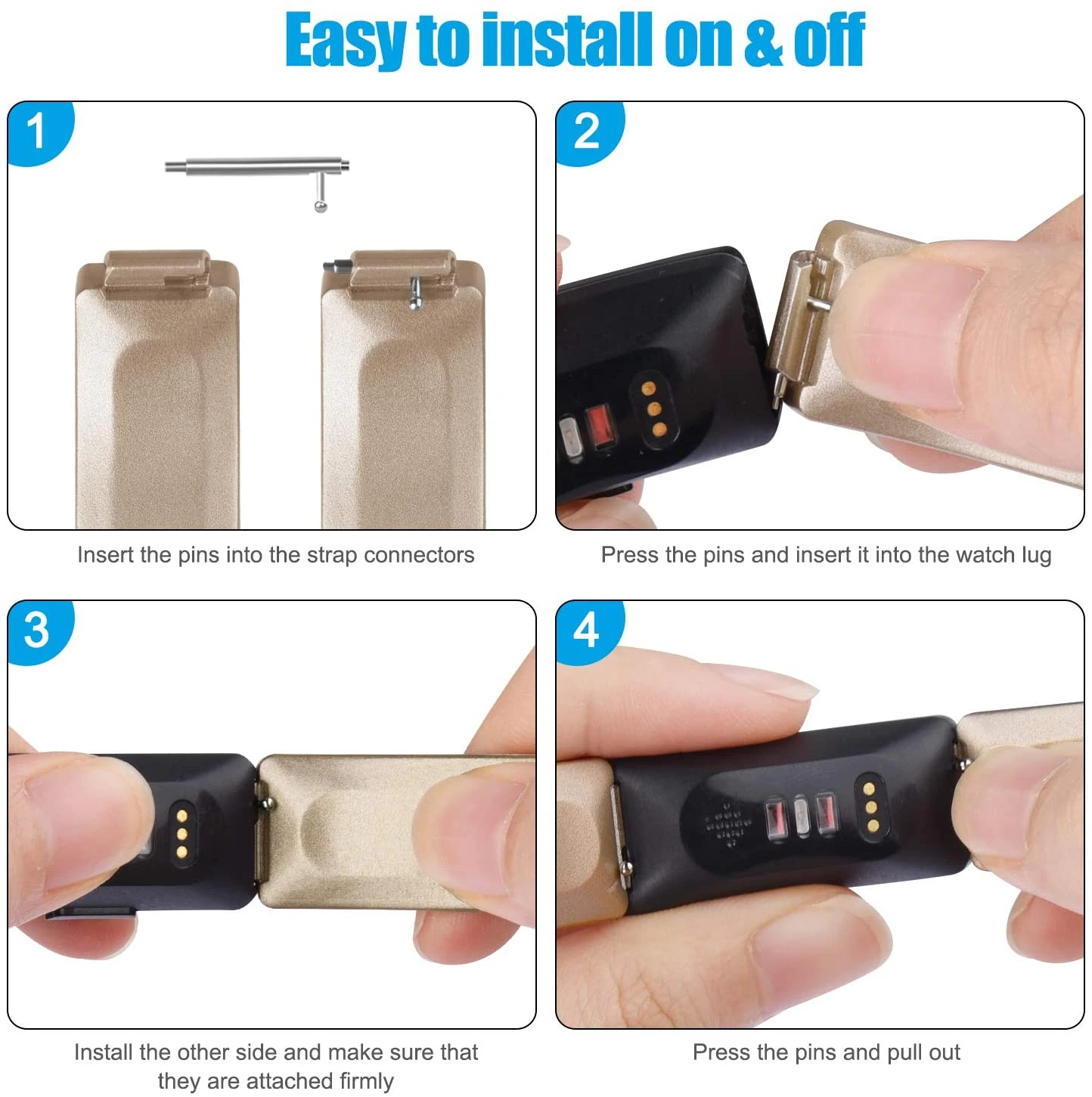 Easy to install on & off

1

Insert the pins into the strap connectors

2

Press the pins and insert it into the watch lug

3

Install the other side and make sure that they are attached firmly

4

Press the pins and pull out