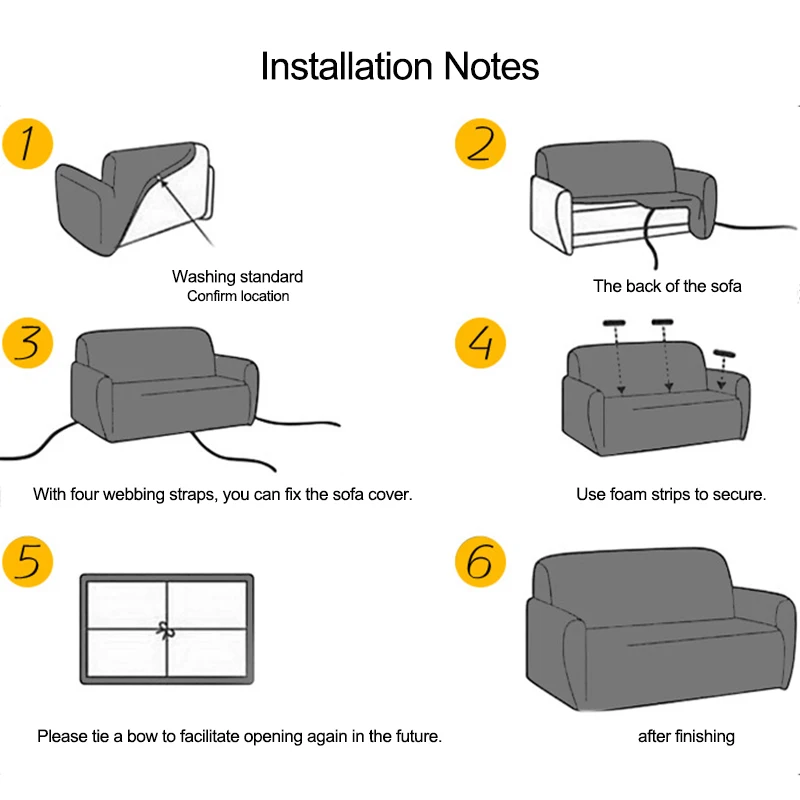 Installation Notes

1

Washing standard
Confirm location

2

The back of the sofa

3

With four webbing straps, you can fix the sofa cover.

4

Use foam strips to secure.

5

Please tie a bow to facilitate opening again in the future.

6

after finishing