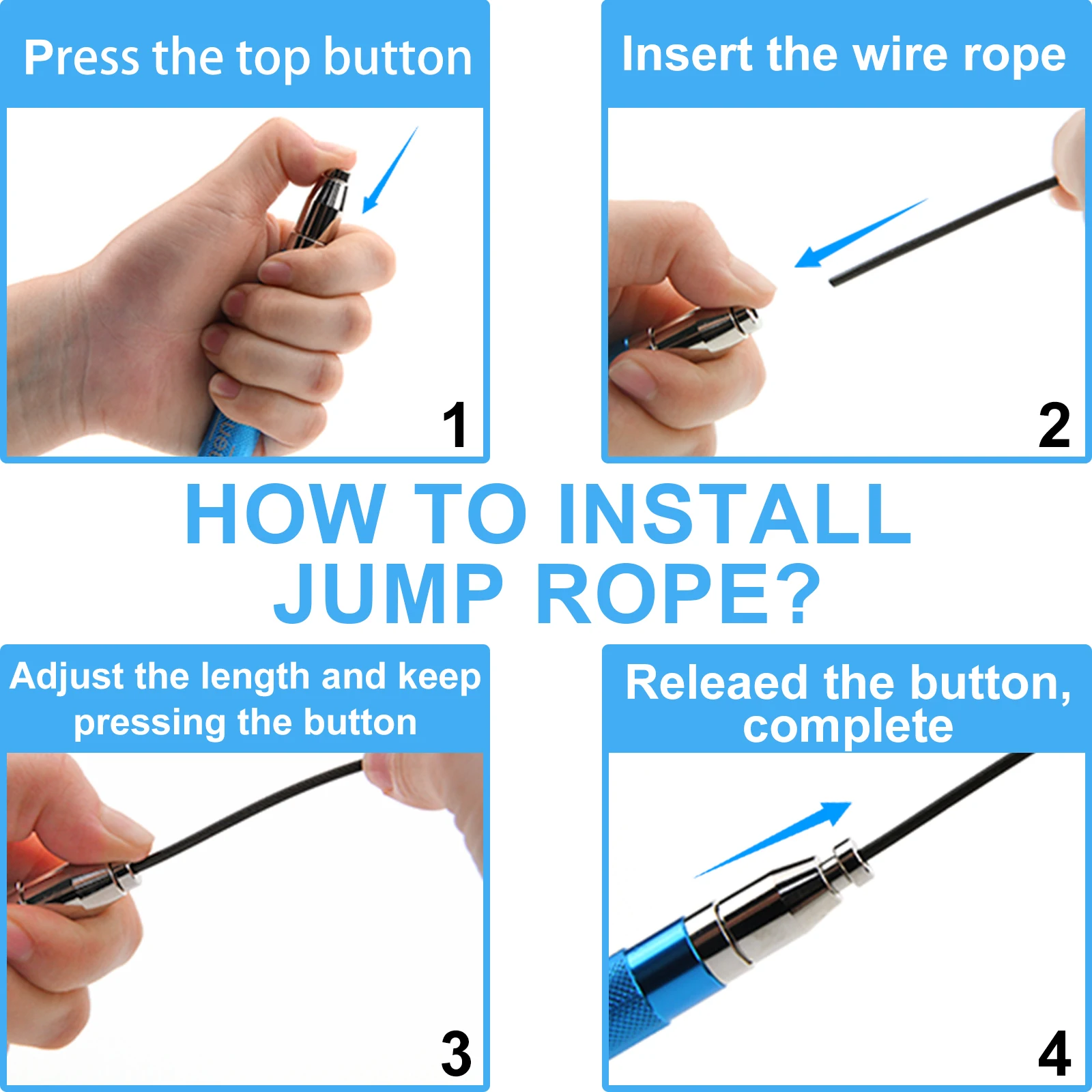 Press the top button

1

Insert the wire rope

2

HOW TO INSTALL JUMP ROPE?

Adjust the length and keep pressing the button

3

Releaed the button, complete

4