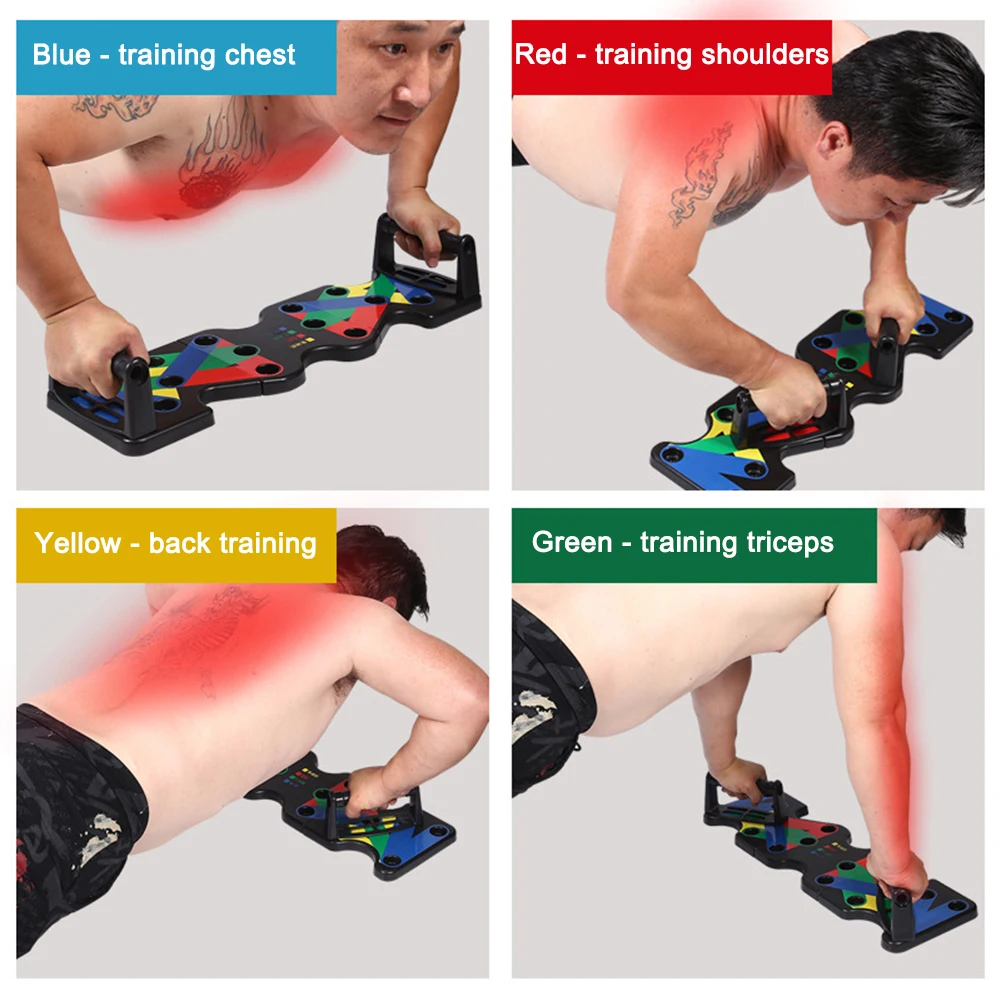 Blue - training chest

Red - training shoulders

Yellow - back training

Green - training triceps