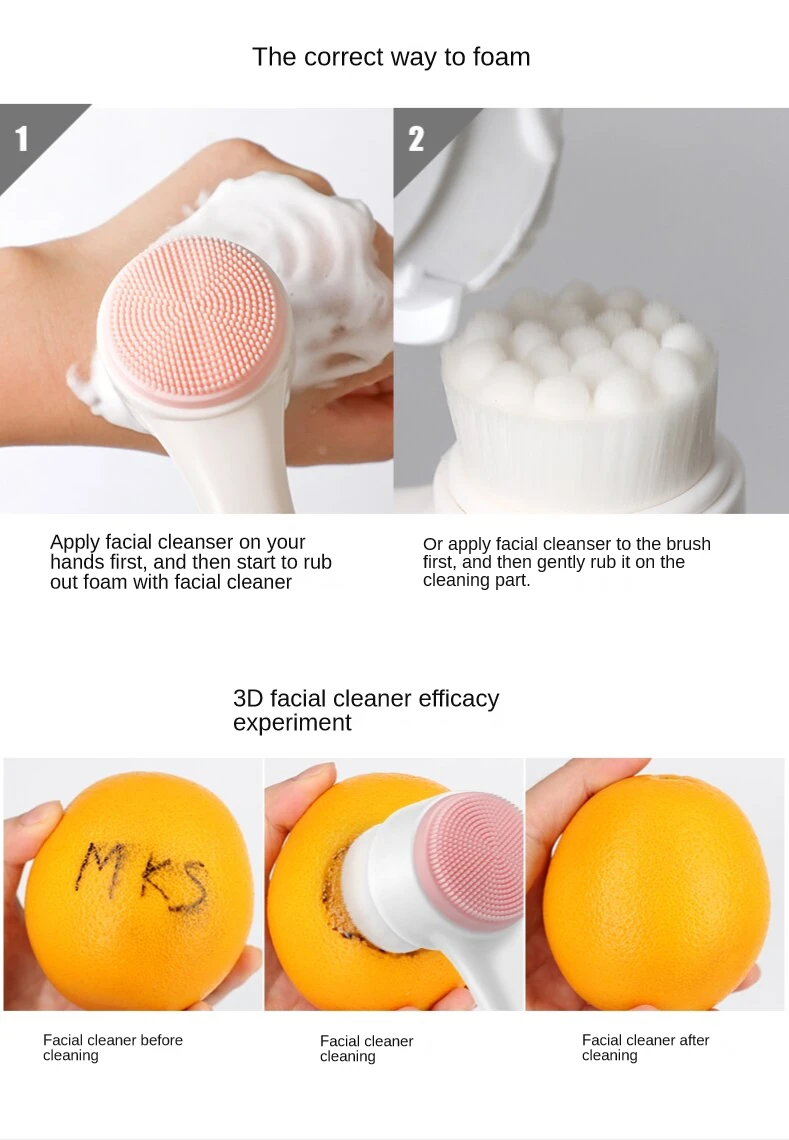 The correct way to foam

1

2

Apply facial cleanser on your hands first, and then start to rub out foam with facial cleaner

Or apply facial cleanser to the brush first, and then gently rub it on the cleaning part.

3D facial cleaner efficacy experiment

MKS

Facial cleaner before cleaning

Facial cleaner cleaning

Facial cleaner after cleaning