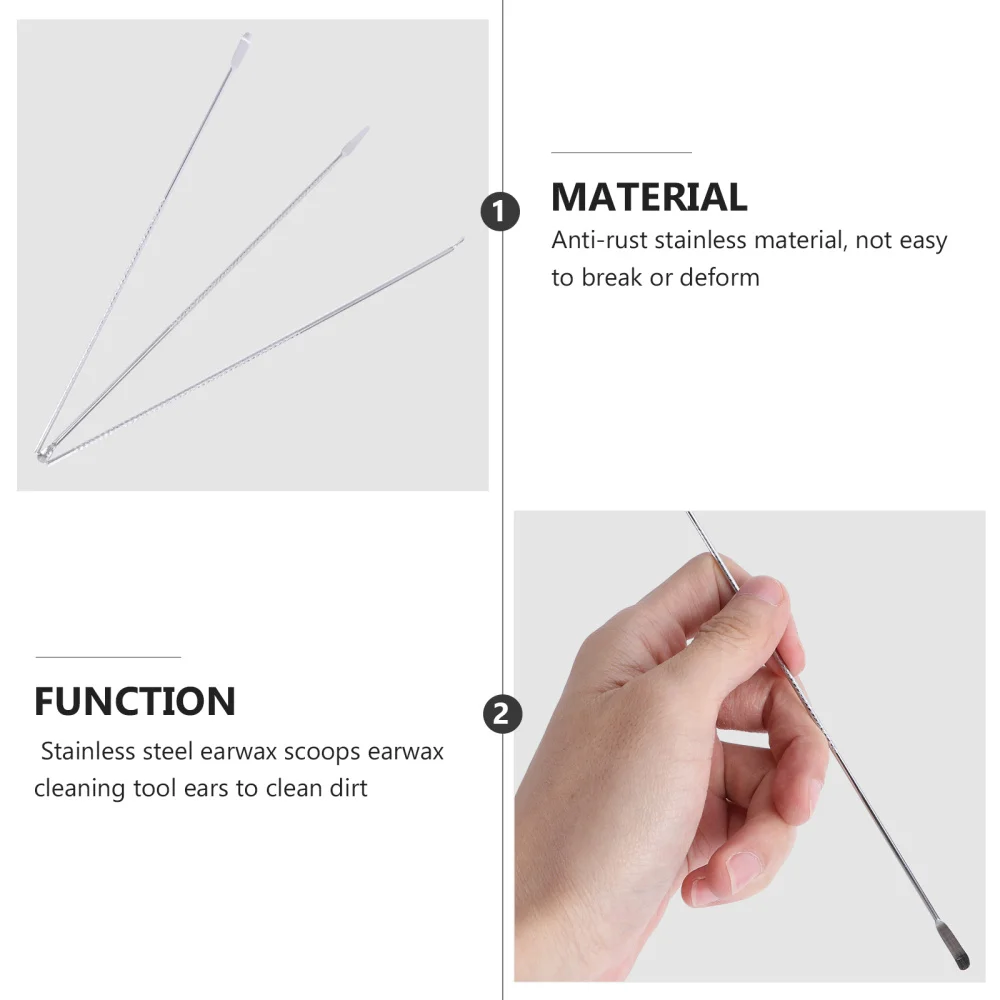 1

MATERIAL

Anti-rust stainless material, not easy to break or deform

FUNCTION

Stainless steel earwax scoops earwax cleaning tool ears to clean dirt

2