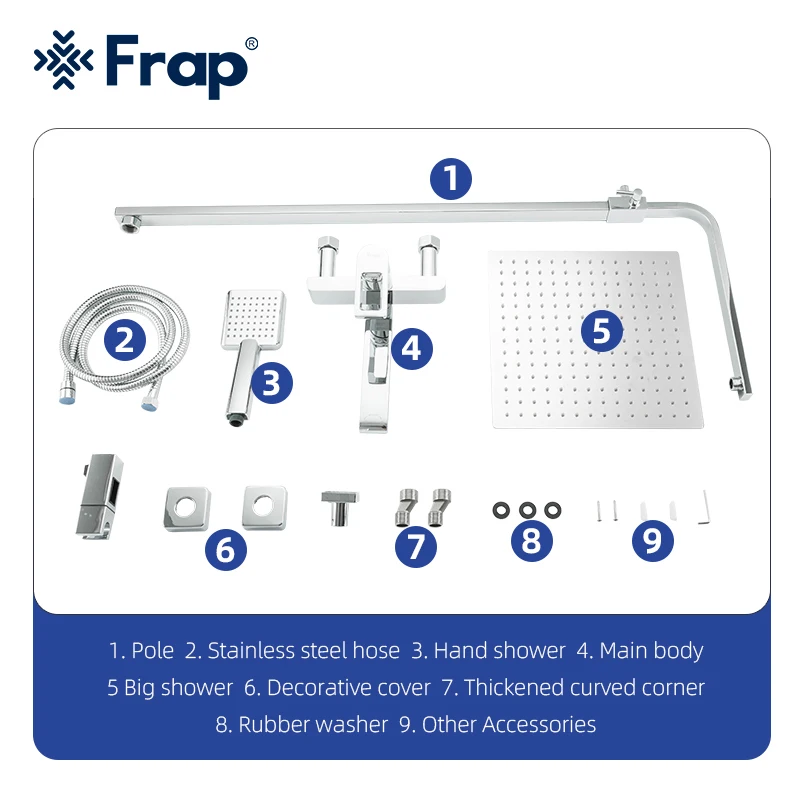 Frap®

1

2

3

4

5

6

7

8

9

1. Pole 2. Stainless steel hose 3. Hand shower 4. Main body
5 Big shower 6. Decorative cover 7. Thickened curved corner
8. Rubber washer 9. Other Accessories