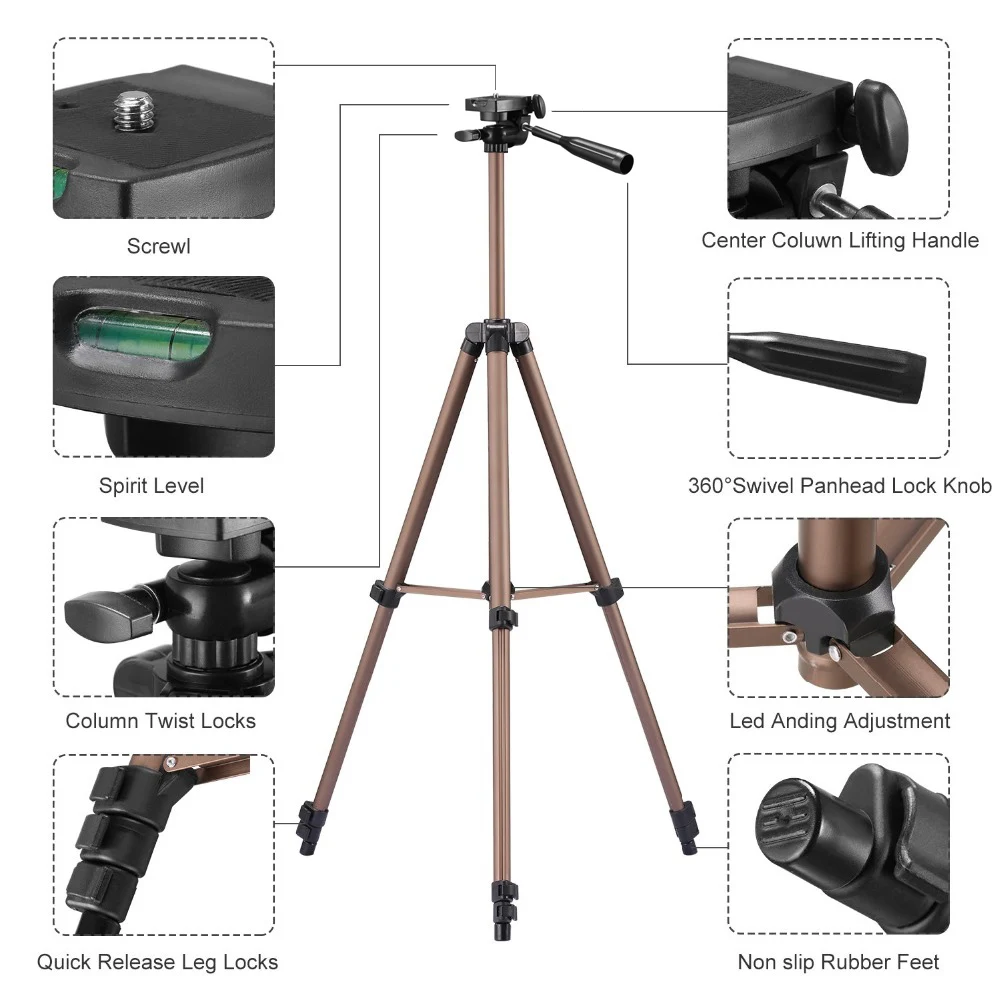 Screwl

Spirit Level

Column Twist Locks

Quick Release Leg Locks

Center Coluwn Lifting Handle

360°Swivel Panhead Lock Knob

Led Anding Adjustment

Non slip Rubber Feet