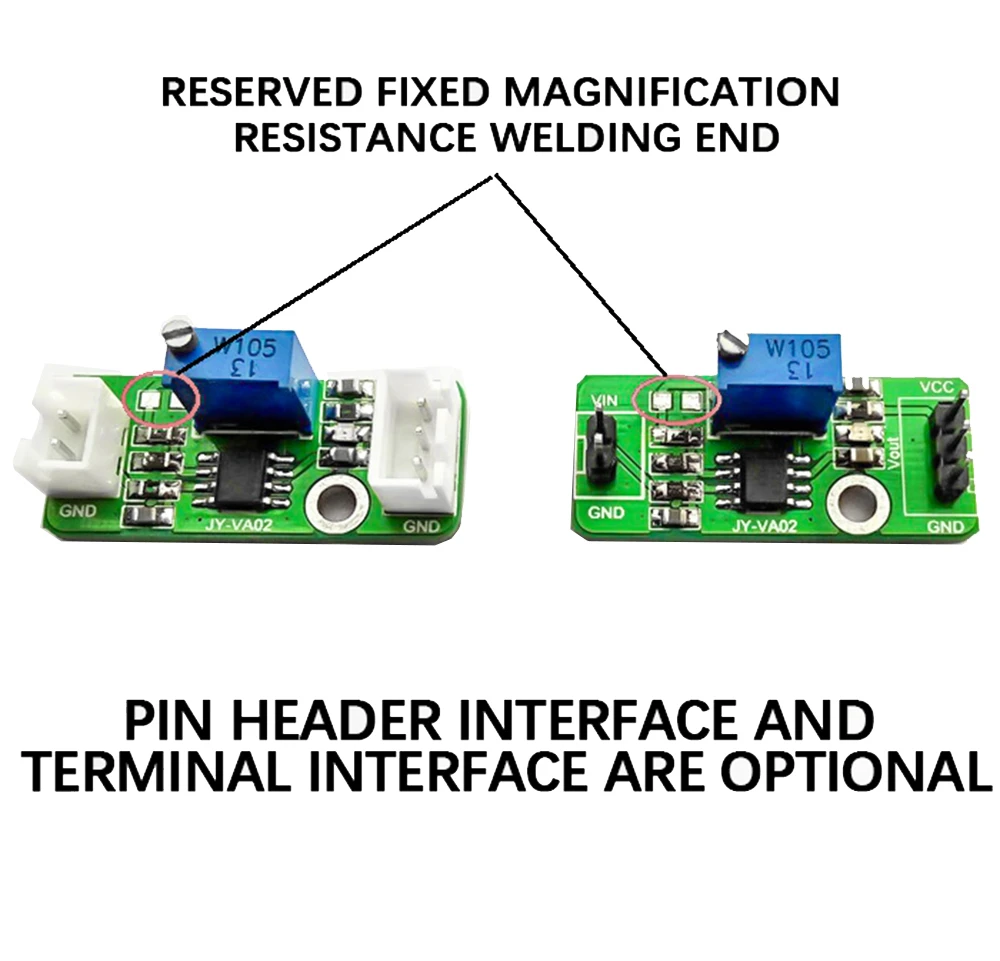 RESERVED FIXED MAGNIFICATION
RESISTANCE WELDING END

W105
13

GND
JY-VA02
GND

W105
13

VIN
VCC
Vout
GND
JY-VA02
GND

PIN HEADER INTERFACE AND
TERMINAL INTERFACE ARE OPTIONAL