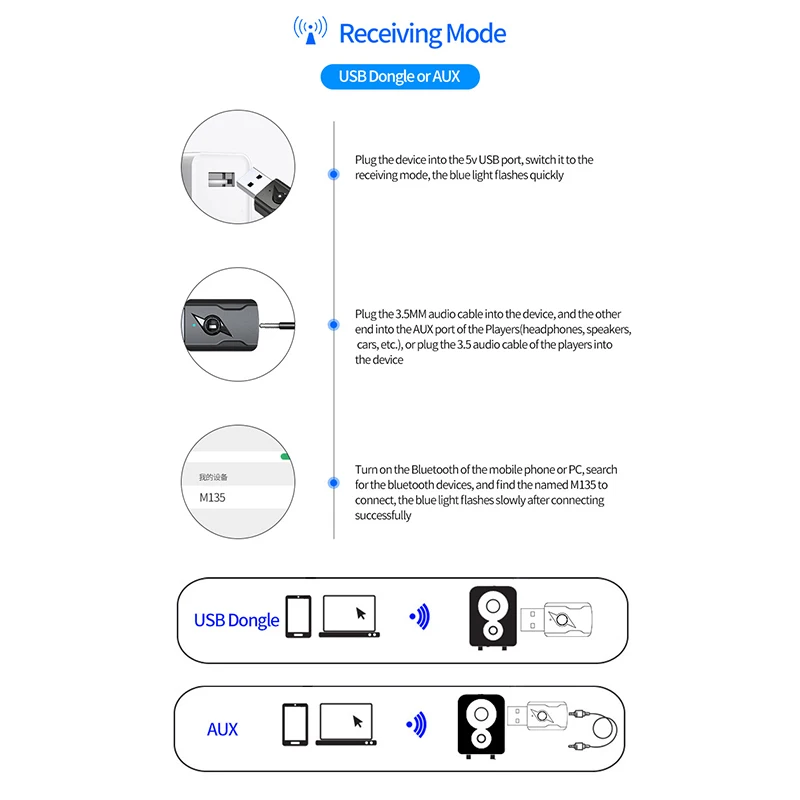 Receiving Mode

USB Dongle or AUX

Plug the device into the 5v USB port, switch it to the receiving mode, the blue light flashes quickly

Plug the 3.5MM audio cable into the device, and the other end into the AUX port of the Players(headphones, speakers, cars, etc.), or plug the 3.5 audio cable of the players into the device

我的设备
M135

Turn on the Bluetooth of the mobile phone or PC, search for the bluetooth devices, and find the named M135 to connect, the blue light flashes slowly after connecting successfully

USB Dongle

AUX