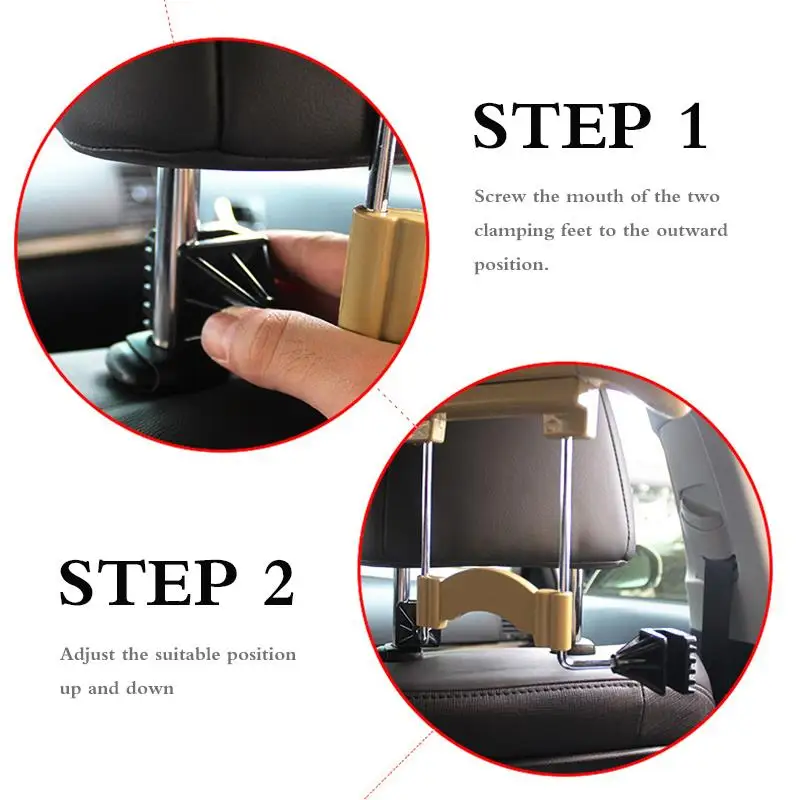 STEP 1

Screw the mouth of the two clamping feet to the outward position.

STEP 2

Adjust the suitable position up and down