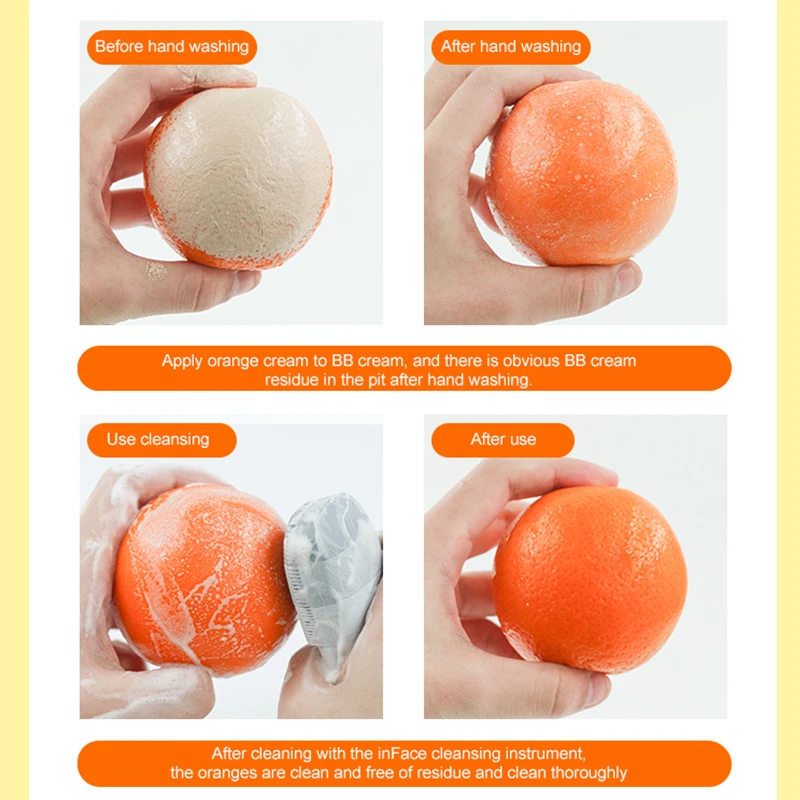 Before hand washing

After hand washing

Apply orange cream to BB cream, and there is obvious BB cream residue in the pit after hand washing.

Use cleansing

After use

After cleaning with the inFace cleansing instrument, the oranges are clean and free of residue and clean thoroughly