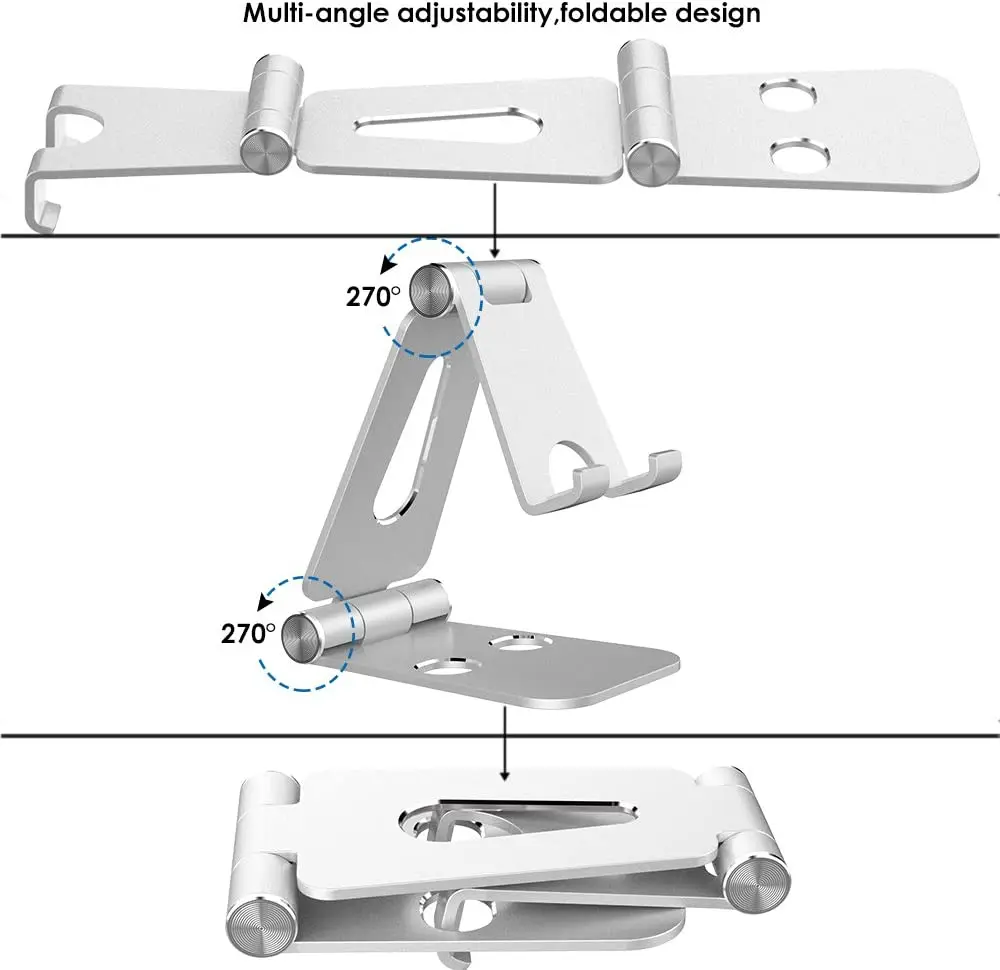 Multi-angle adjustability,foldable design

270°

270°