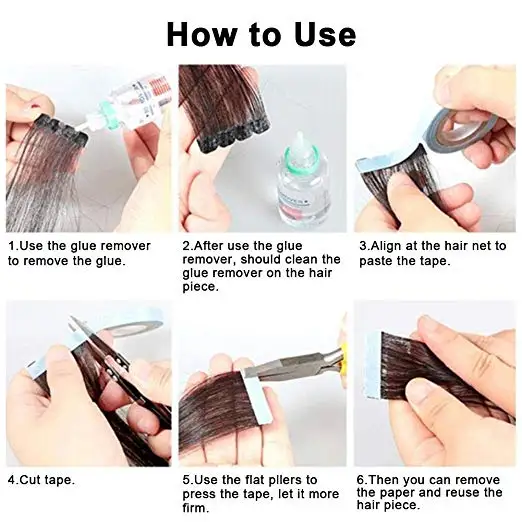 How to Use

1.Use the glue remover to remove the glue.

2.After use the glue remover, should clean the glue remover on the hair piece.

3.Align at the hair net to paste the tape.

4.Cut tape.

5.Use the flat pliers to press the tape, let it more firm.

6.Then you can remove the paper and reuse the hair piece.