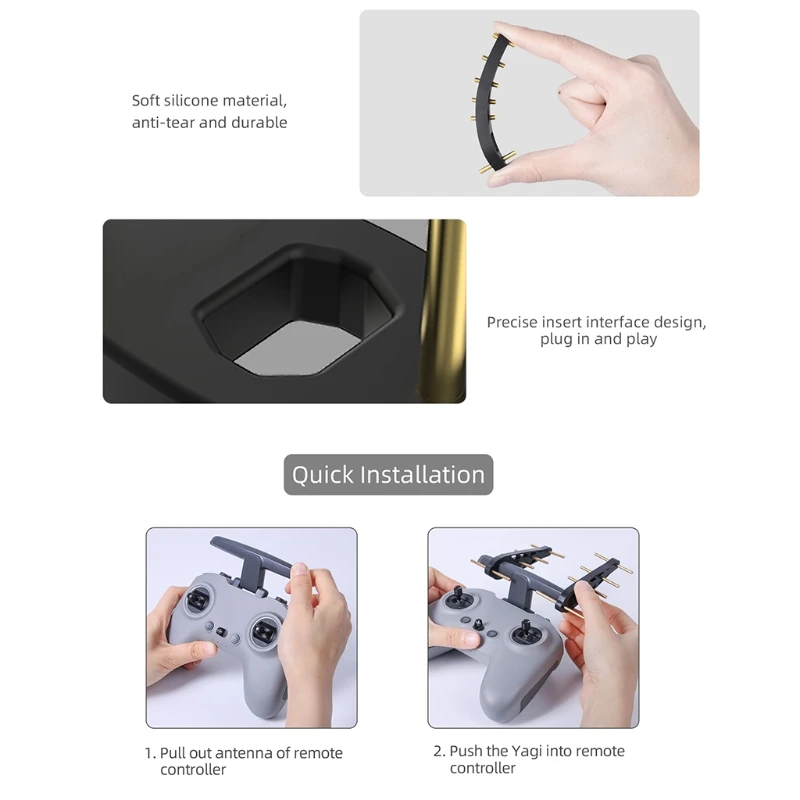 Soft silicone material, anti-tear and durable

Precise insert interface design, plug in and play

Quick Installation

1. Pull out antenna of remote controller

2. Push the Yagi into remote controller