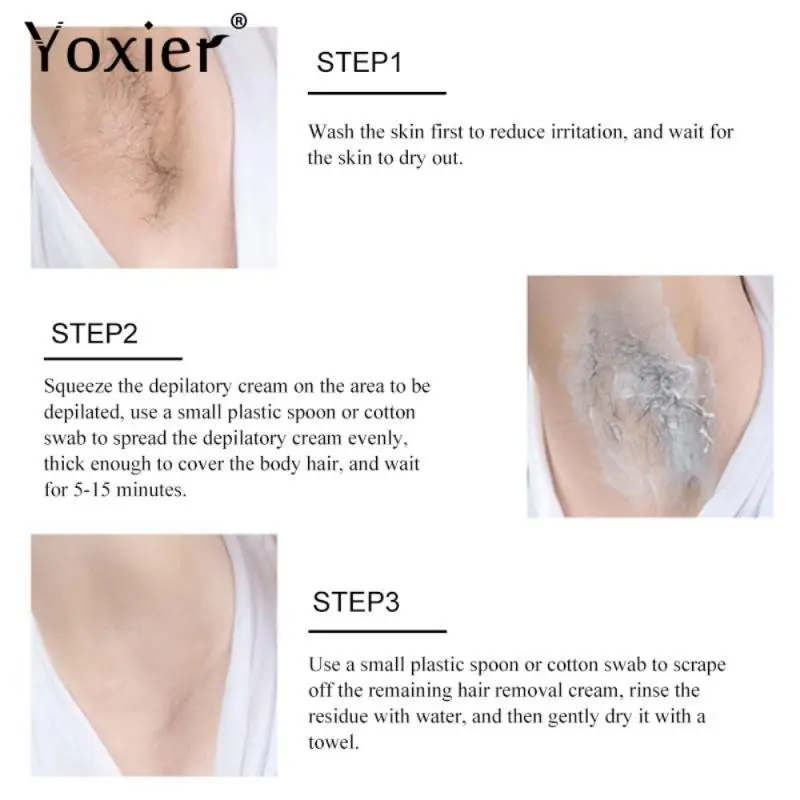 Yoxier®

STEP1

Wash the skin first to reduce irritation, and wait for the skin to dry out.

STEP2

Squeeze the depilatory cream on the area to be depilated, use a small plastic spoon or cotton swab to spread the depilatory cream evenly, thick enough to cover the body hair, and wait for 5-15 minutes.

STEP3

Use a small plastic spoon or cotton swab to scrape off the remaining hair removal cream, rinse the residue with water, and then gently dry it with a towel.