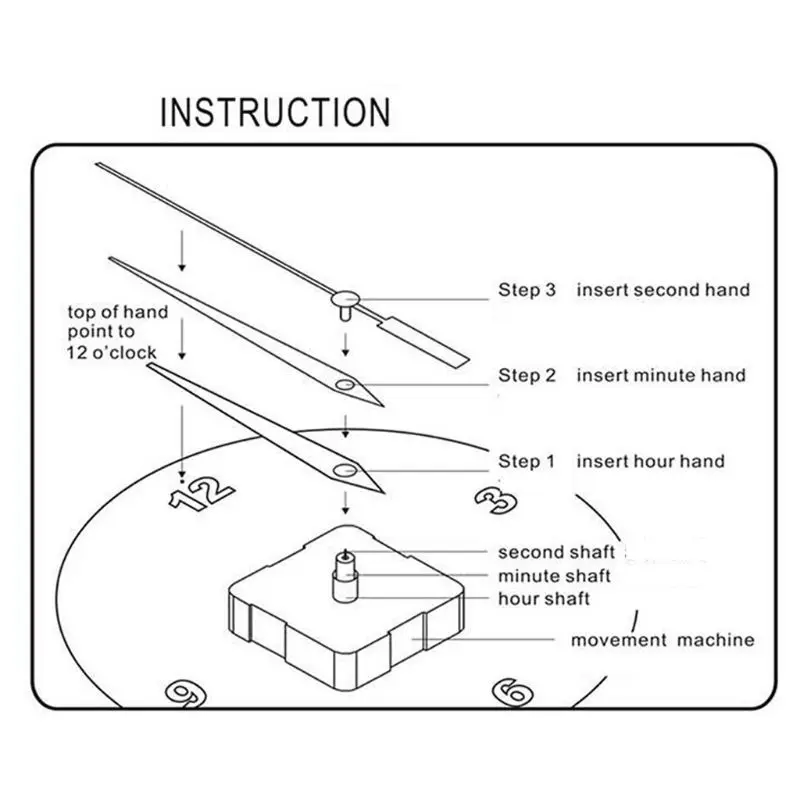 INSTRUCTION

top of hand point to 12 o'clock

Step 3 insert second hand

Step 2 insert minute hand

Step 1 insert hour hand

12

3

second shaft

minute shaft

hour shaft

movement machine

9

6