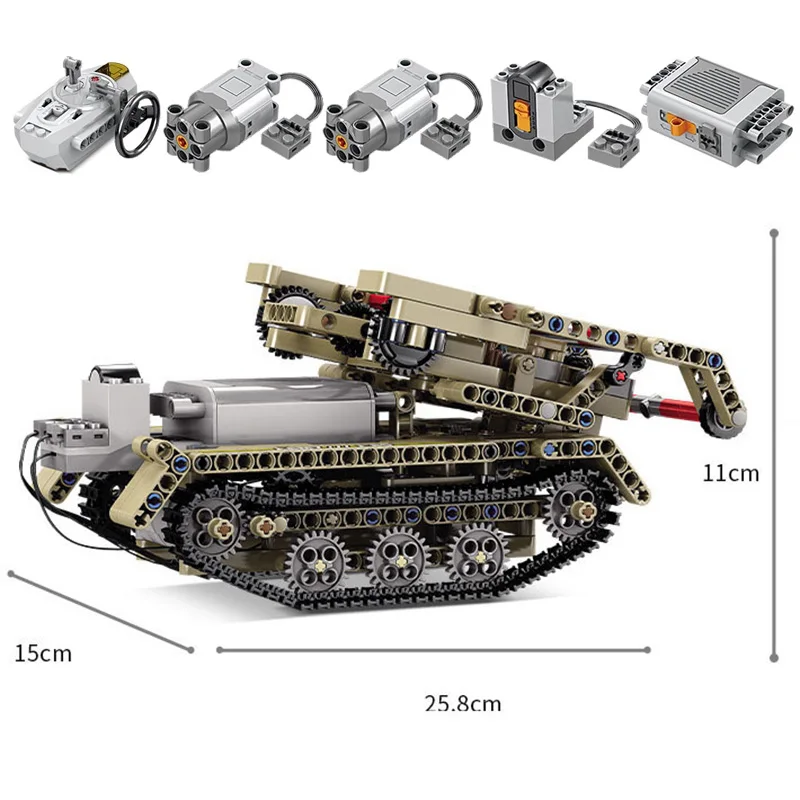 11cm

15cm

25.8cm