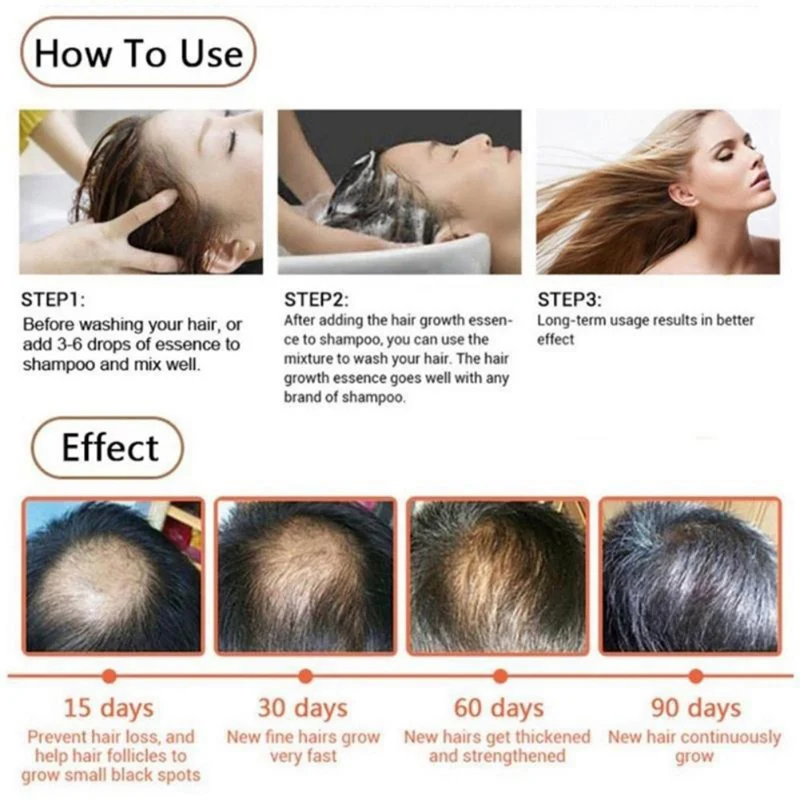 How To Use

STEP1:
Before washing your hair, or add 3-6 drops of essence to shampoo and mix well.

STEP2:
After adding the hair growth essence to shampoo, you can use the mixture to wash your hair. The hair growth essence goes well with any brand of shampoo.

STEP3:
Long-term usage results in better effect

Effect

15 days
Prevent hair loss, and help hair follicles to grow small black spots

30 days
New fine hairs grow very fast

60 days
New hairs get thickened and strengthened

90 days
New hair continuously grow